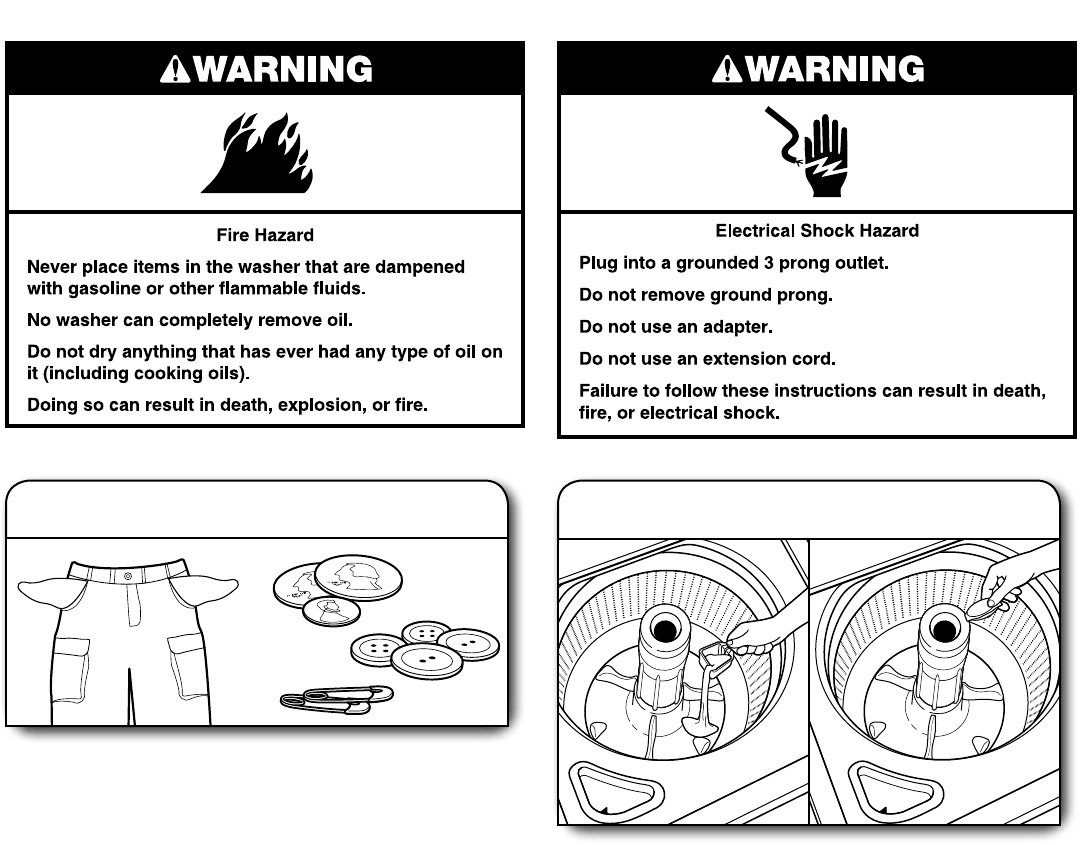 WARNING

Fire Hazard

Never place items in the washer that are dampened with gasoline or other flammable fluids.

No washer can completely remove oil.

Do not dry anything that has ever had any type of oil on it (including cooking oils).

Doing so can result in death, explosion, or fire.

WARNING

Electrical Shock Hazard

Plug into a grounded 3 prong outlet.

Do not remove ground prong.

Do not use an adapter.

Do not use an extension cord.

Failure to follow these instructions can result in death, fire, or electrical shock.