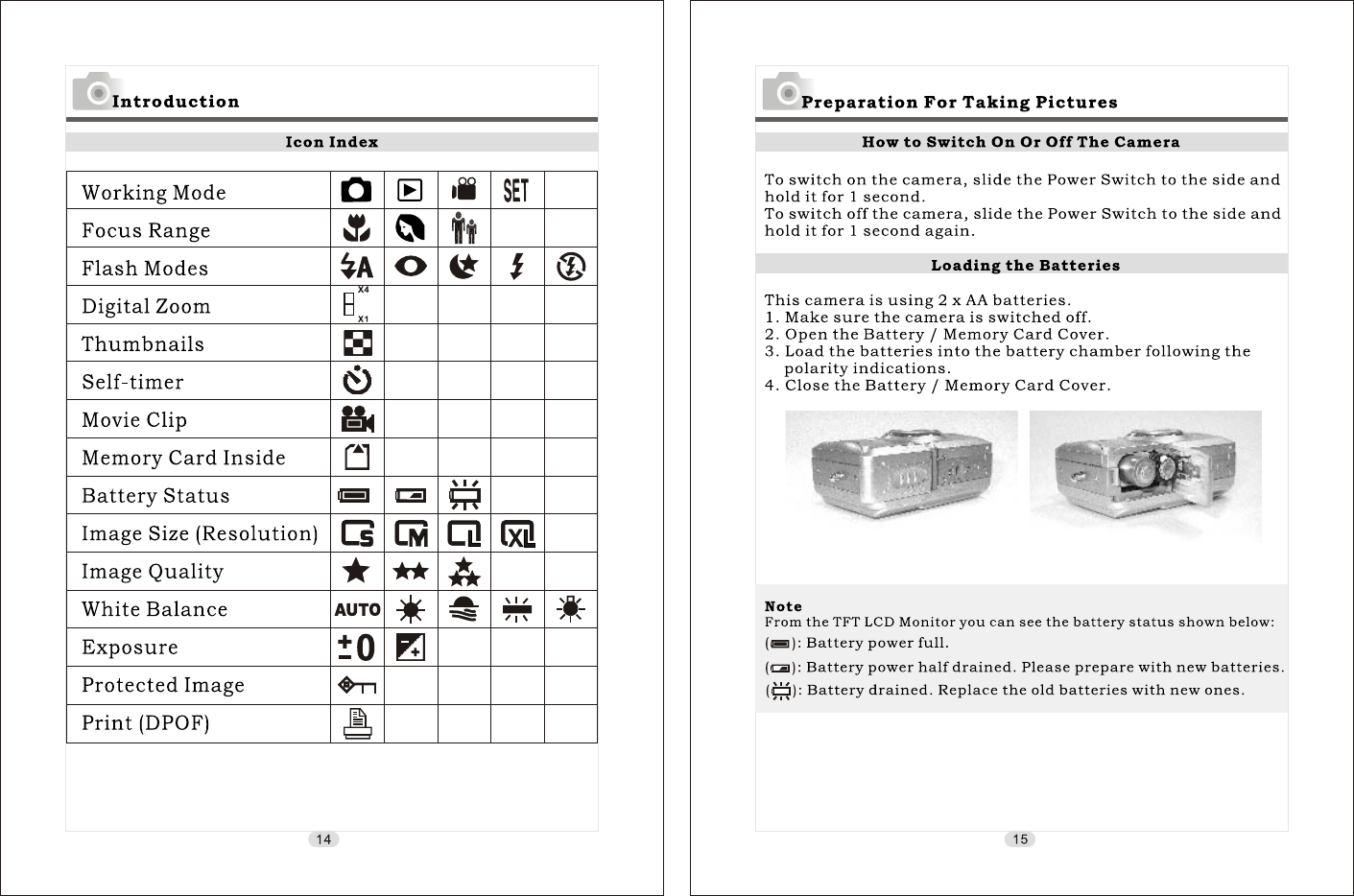 Introduction

Icon Index

| Working Mode | | | | SET | |
|---|---|---|---|---|---|
| Focus Range | | | | | |
| Flash Modes | A | | | | |
| Digital Zoom | X4 X1 | | | | |
| Thumbnails | | | | | |
| Self-timer | | | | | |
| Movie Clip | | | | | |
| Memory Card Inside | | | | | |
| Battery Status | | | | | |
| Image Size (Resolution) | S | M | L | XL | |
| Image Quality | | | | | |
| White Balance | AUTO | | | | |
| Exposure | ±0 | | | | |
| Protected Image | | | | | |
| Print (DPOF) | | | | | |

14

Preparation For Taking Pictures

How to Switch On Or Off The Camera

To switch on the camera, slide the Power Switch to the side and hold it for 1 second.
To switch off the camera, slide the Power Switch to the side and hold it for 1 second again.

Loading the Batteries

This camera is using 2 x AA batteries.
1. Make sure the camera is switched off.
2. Open the Battery / Memory Card Cover.
3. Load the batteries into the battery chamber following the polarity indications.
4. Close the Battery / Memory Card Cover.

Note
From the TFT LCD Monitor you can see the battery status shown below:
( ): Battery power full.
( ): Battery power half drained. Please prepare with new batteries.
( ): Battery drained. Replace the old batteries with new ones.

15