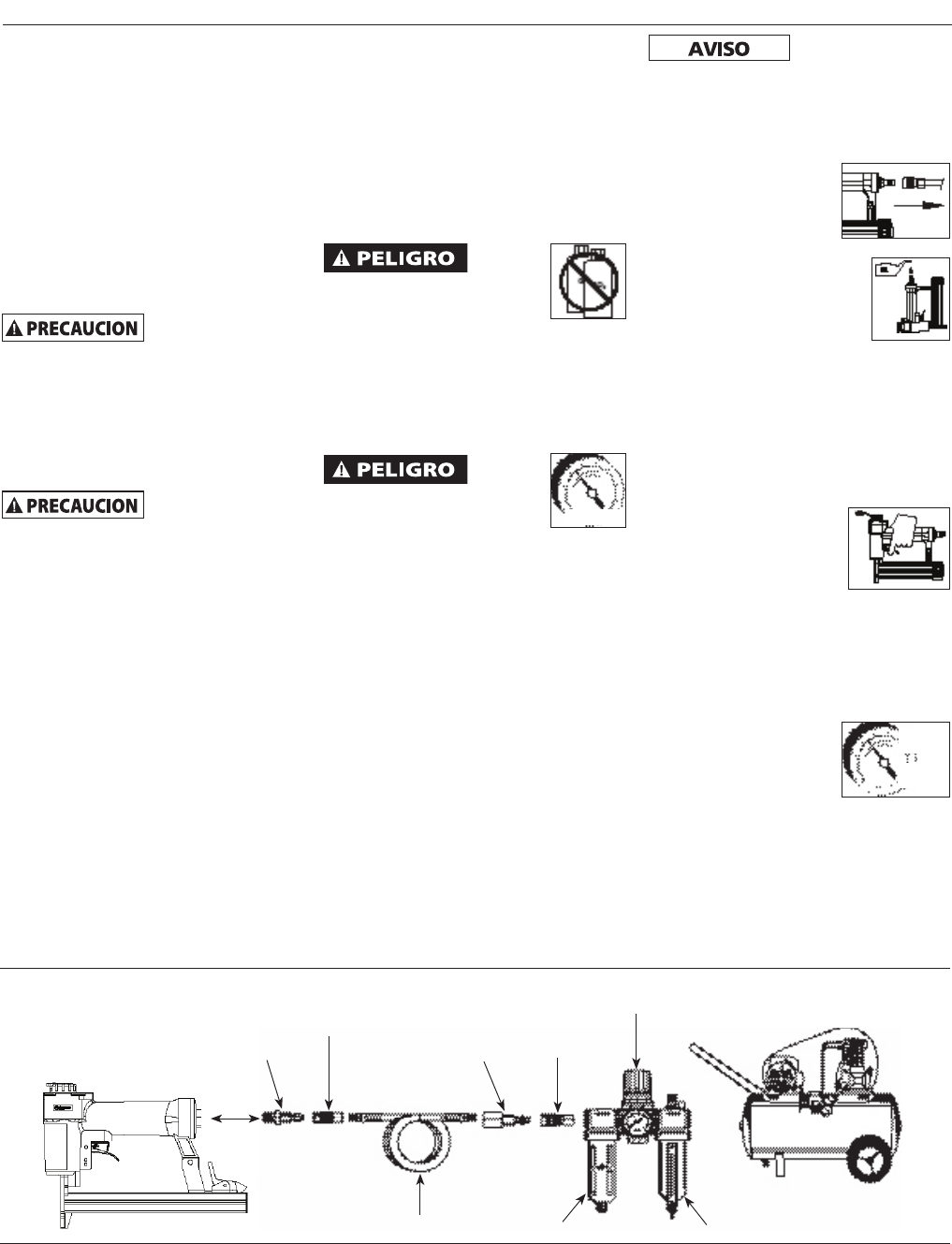 AVISO

PELIGRO

PRECAUCION

PELIGRO

PRECAUCION