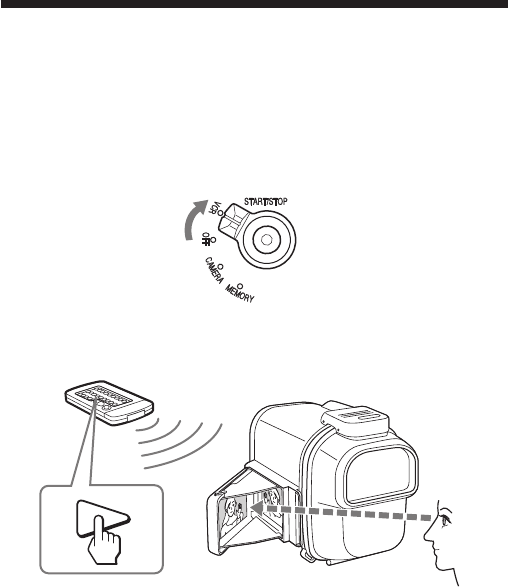 START/STOP

VCR

OFF

CAMERA

MEMORY