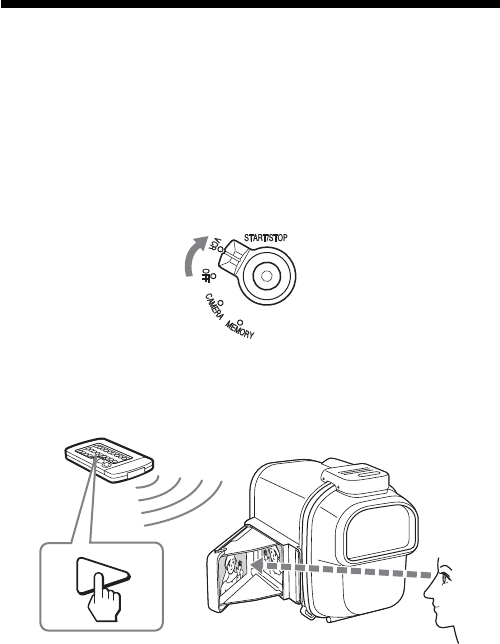 START/STOP

VCR

OFF

CAMERA

MEMORY