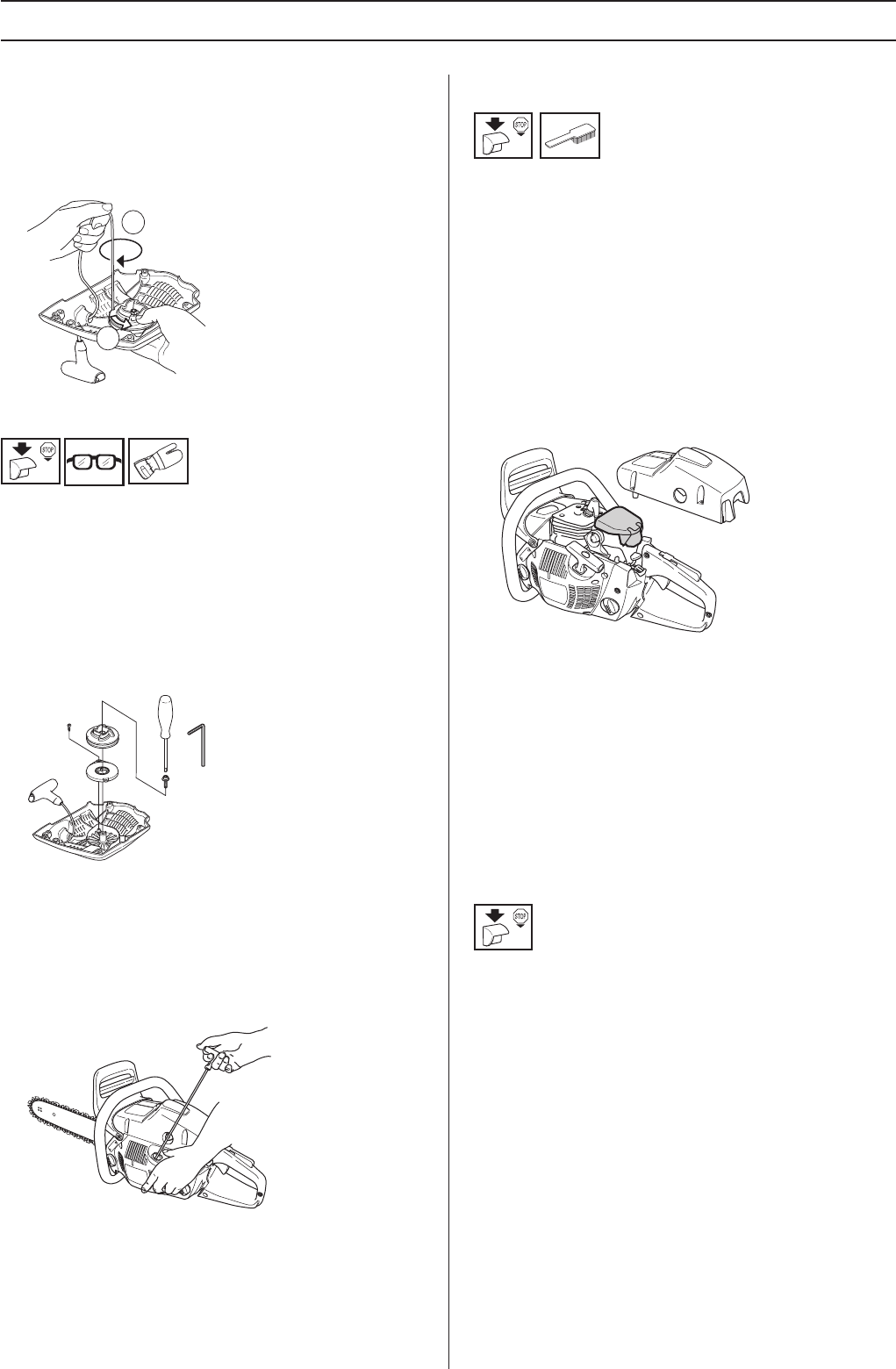 STOP

STOP

STOP