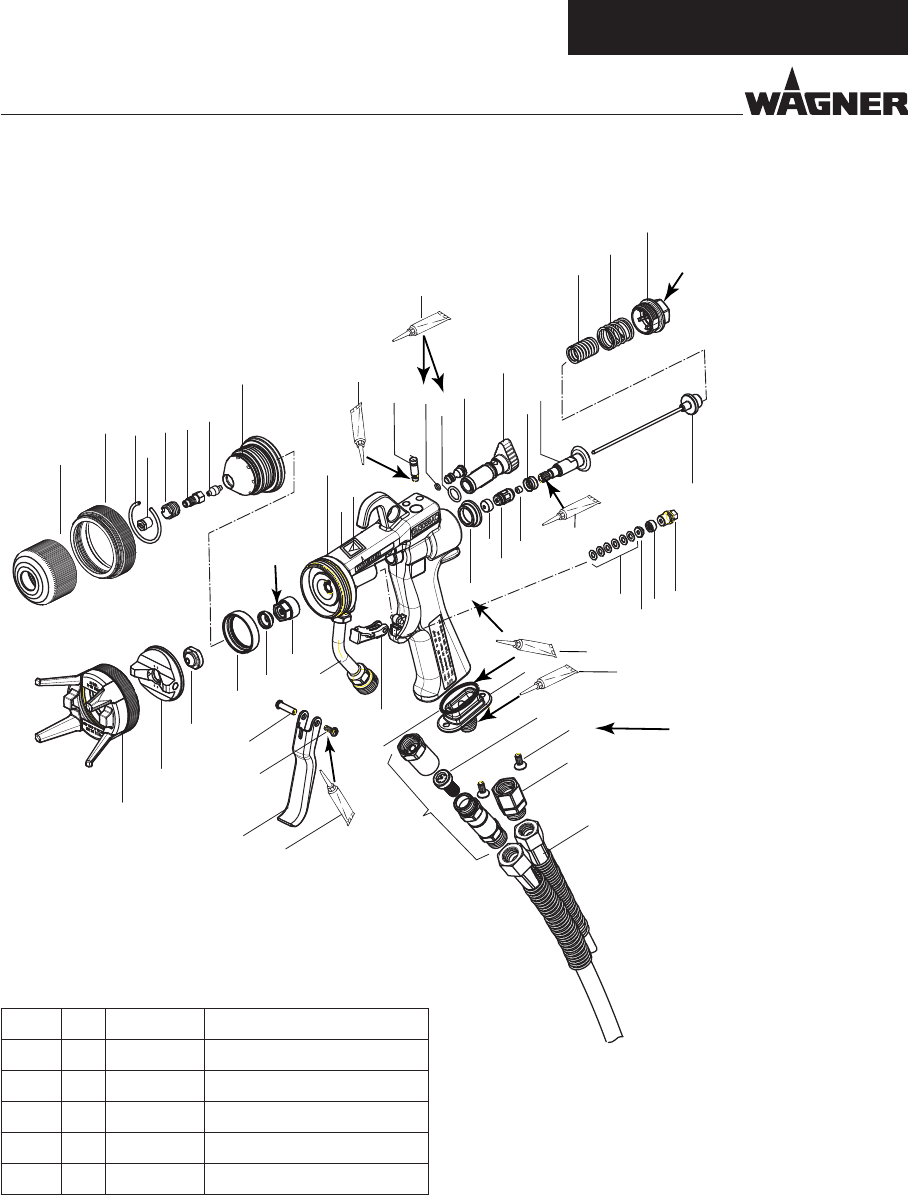 WAGNER