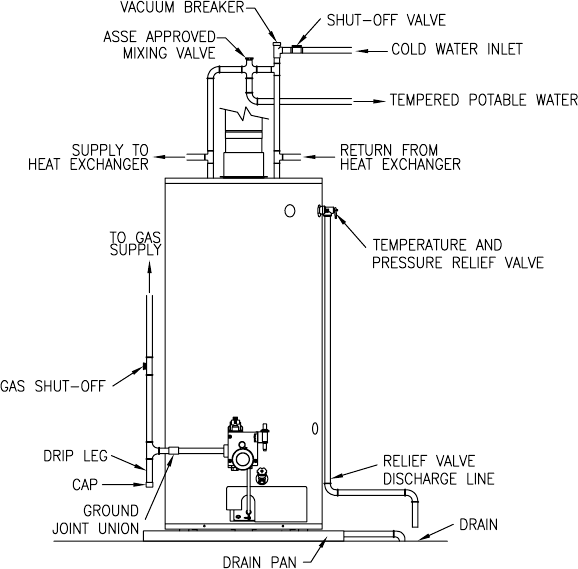 VACUUM BREAKER

SHUT-OFF VALVE

ASSE APPROVED MIXING VALVE

COLD WATER INLET

TEMPERED POTABLE WATER

SUPPLY TO HEAT EXCHANGER

RETURN FROM HEAT EXCHANGER

TO GAS SUPPLY

TEMPERATURE AND PRESSURE RELIEF VALVE

GAS SHUT-OFF

DRIP LEG

CAP

GROUND JOINT UNION

RELIEF VALVE DISCHARGE LINE

DRAIN

DRAIN PAN