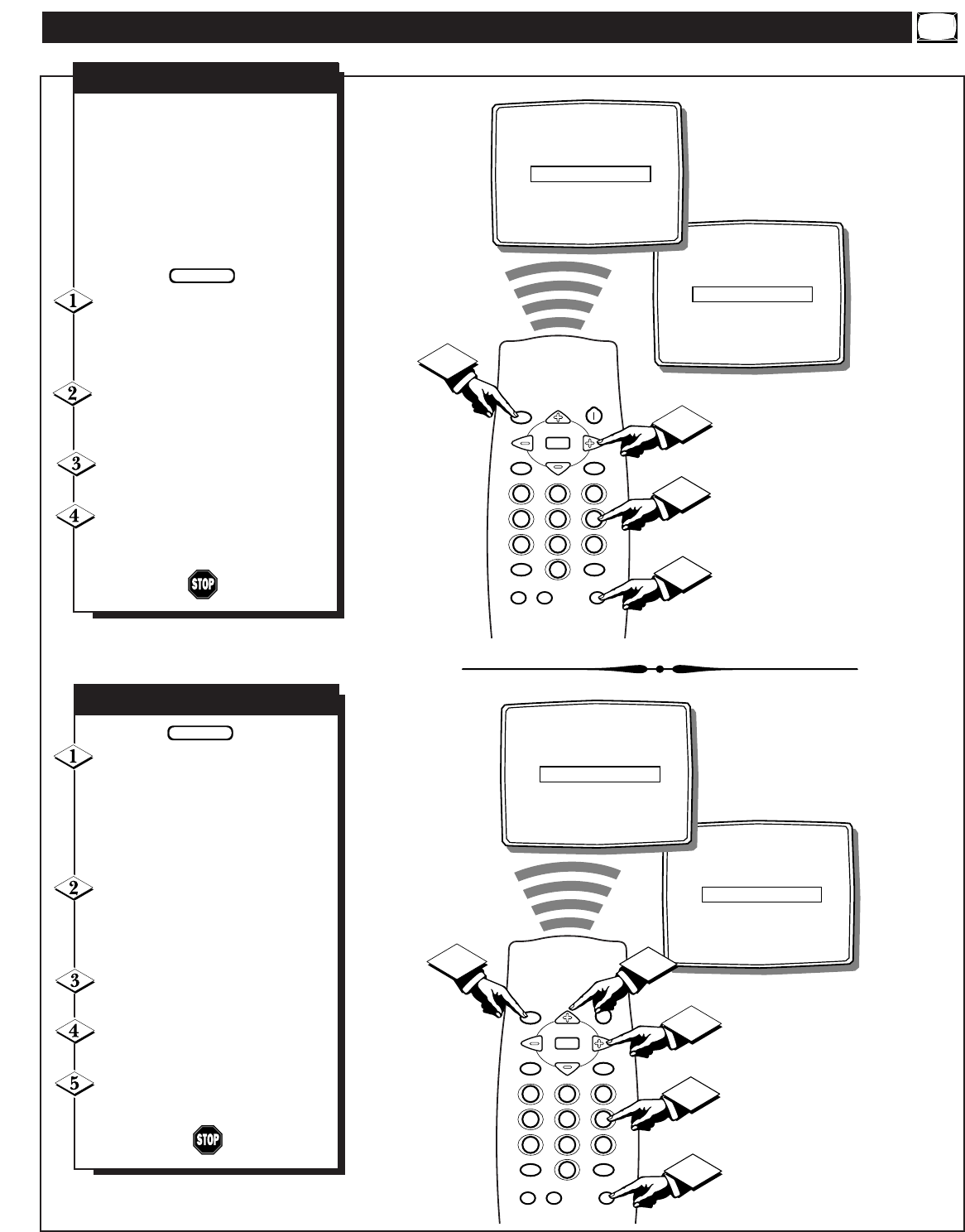 1

2

3

4

STOP

1

2

3

4

5

STOP