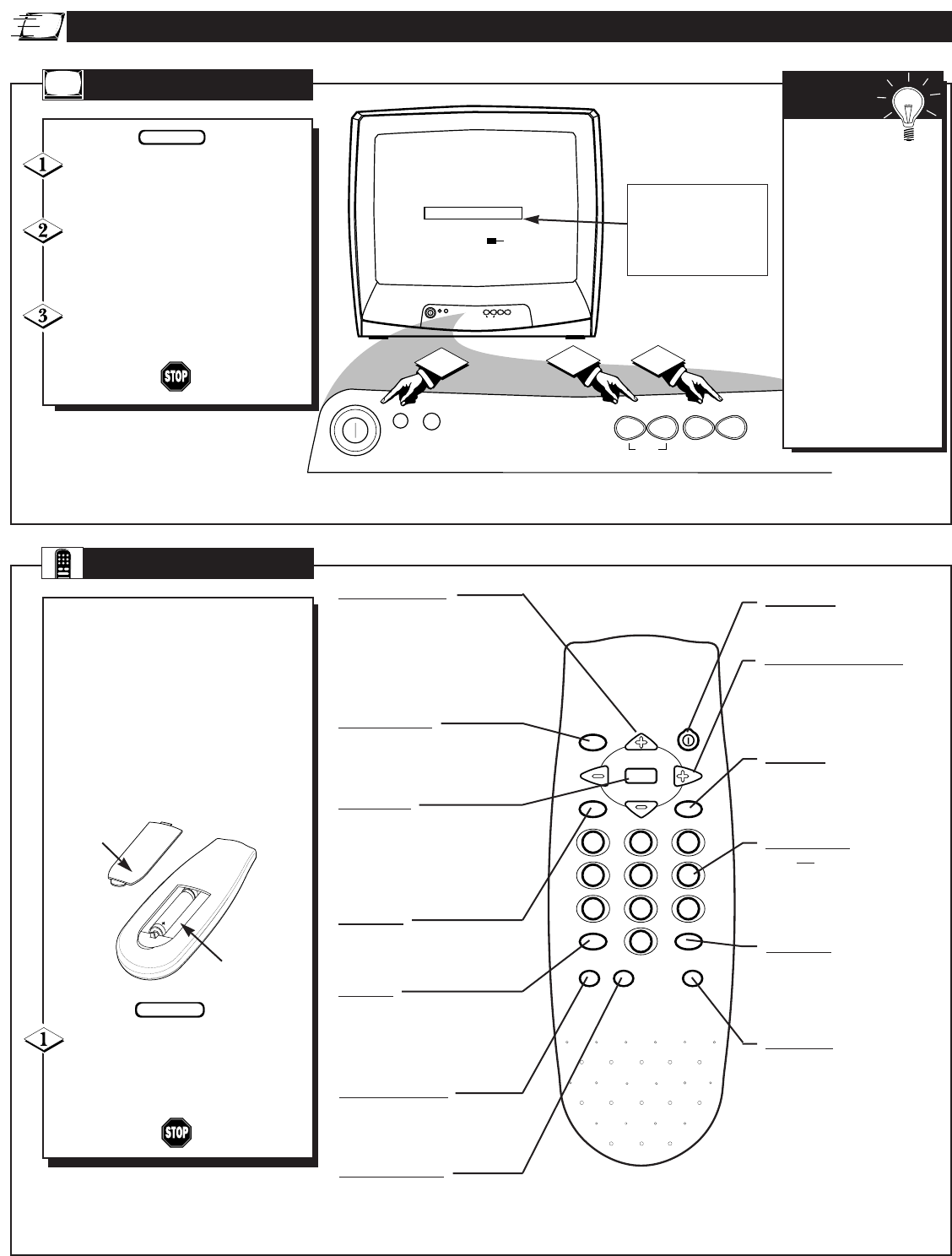 STOP

STOP