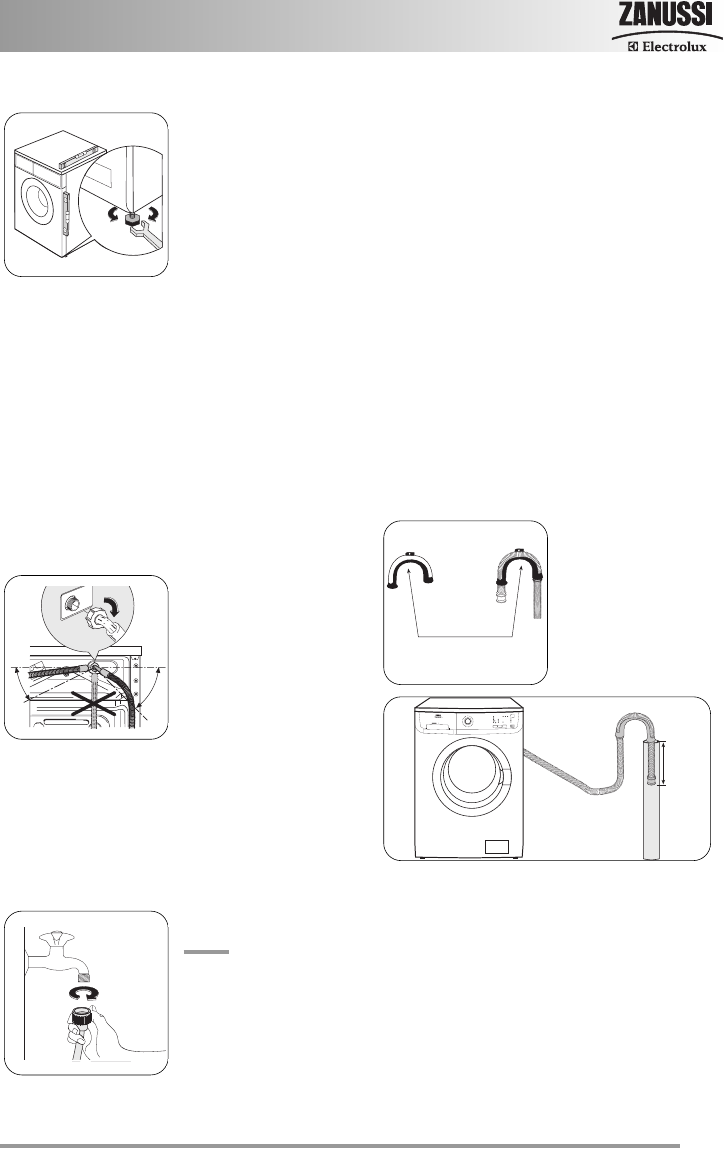 ZANUSSI
Electrolux