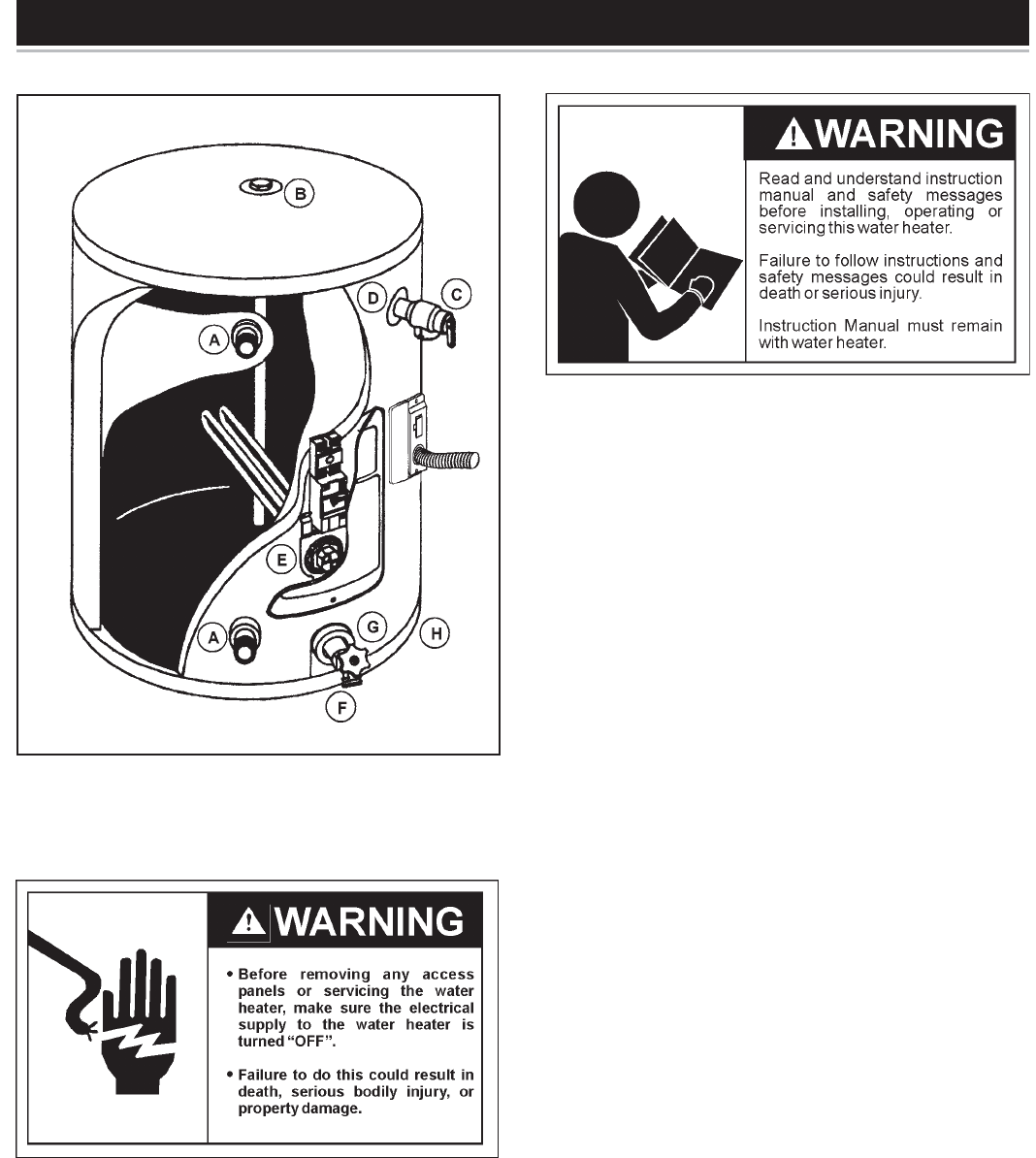 B

D

C

A

E

A

G

H

F

WARNING

• Before removing any access panels or servicing the water heater, make sure the electrical supply to the water heater is turned "OFF".

• Failure to do this could result in death, serious bodily injury, or property damage.

WARNING

Read and understand instruction manual and safety messages before installing, operating or servicing this water heater.

Failure to follow instructions and safety messages could result in death or serious injury.

Instruction Manual must remain with water heater.