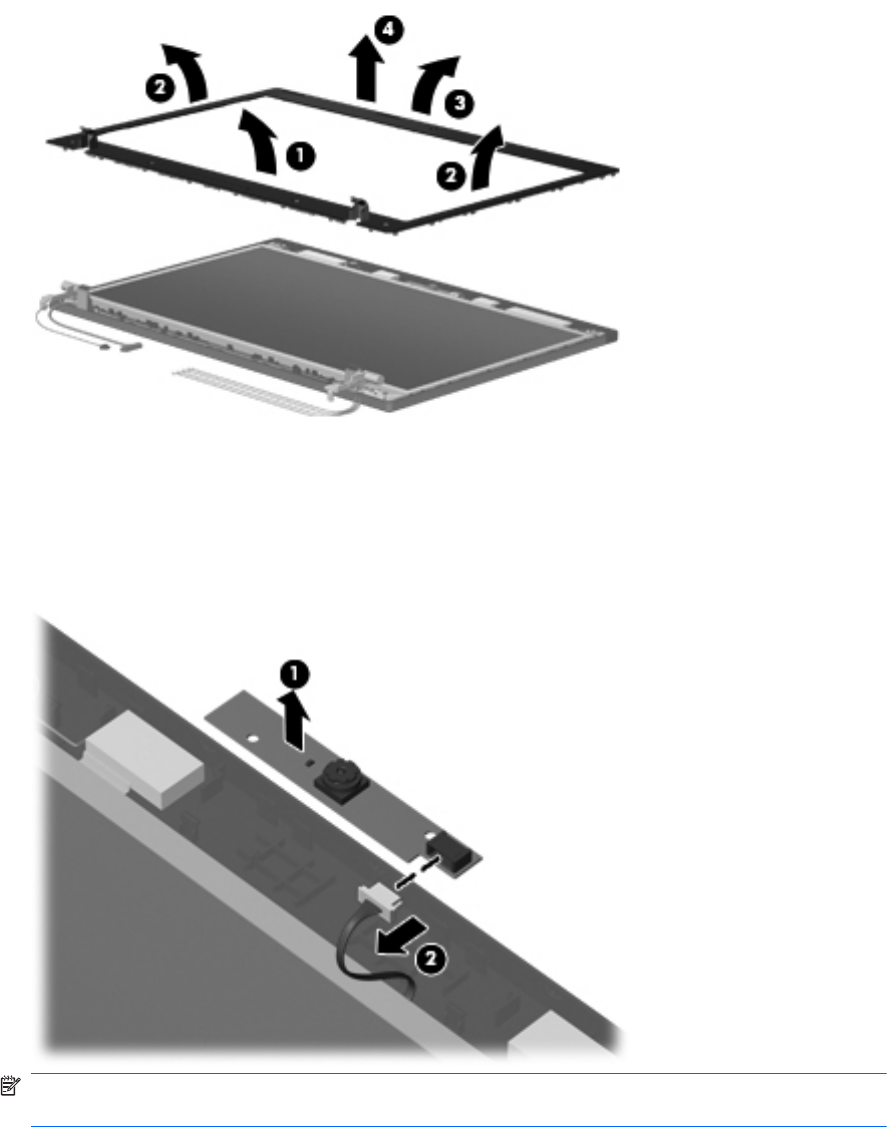 2

4

3

1

2

1

2