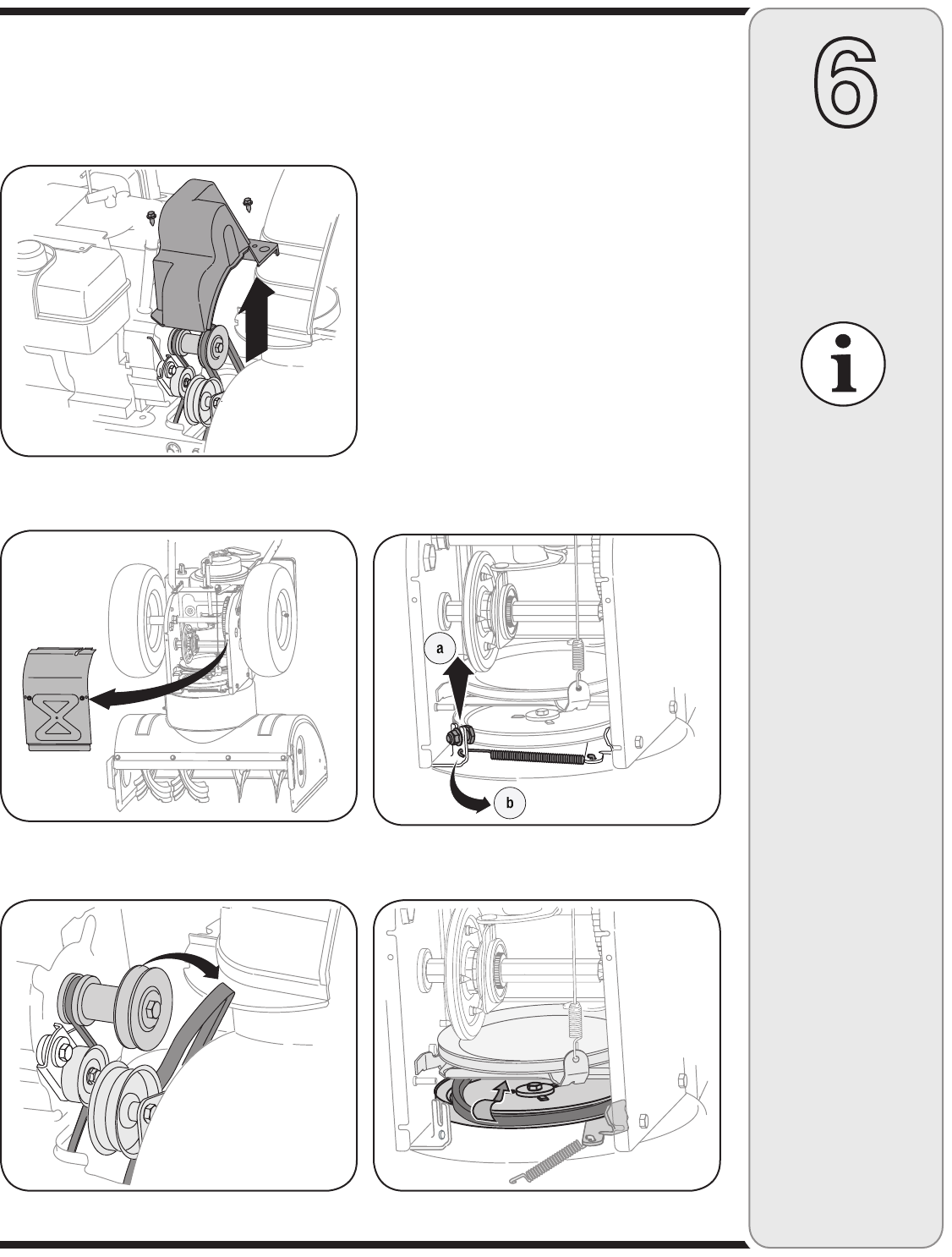 6

i

a

b