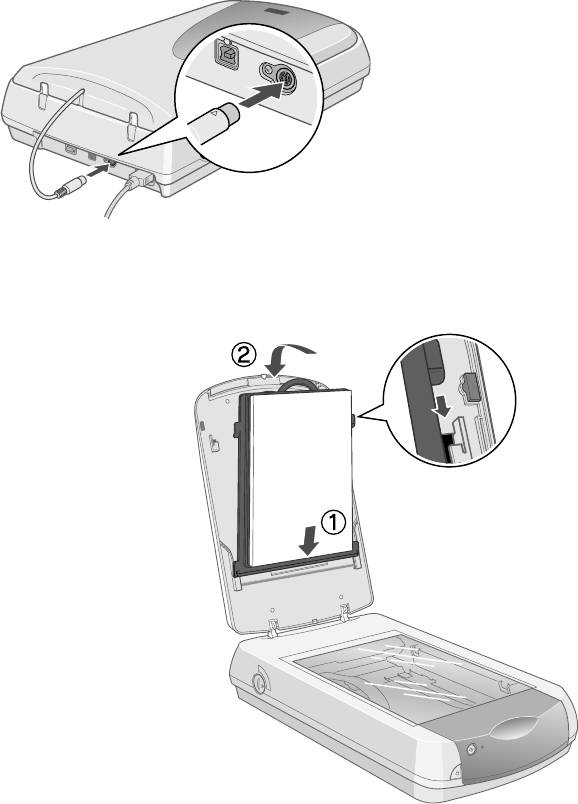 ②

①