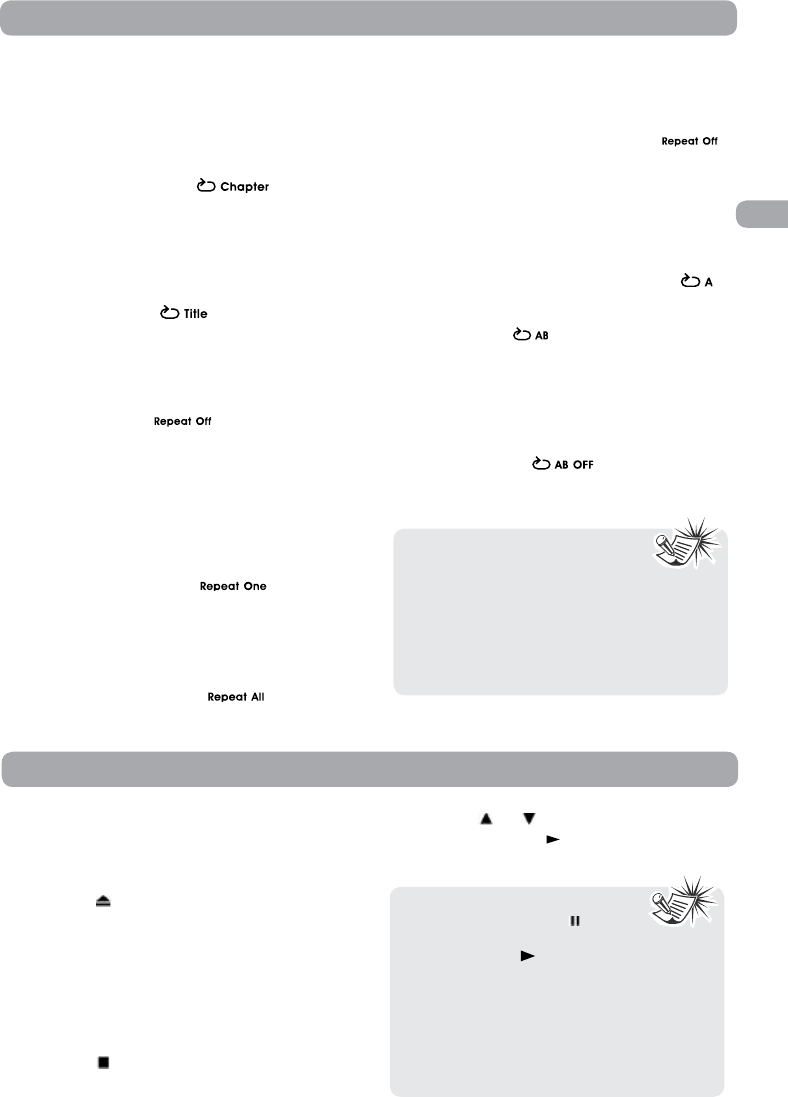 Repeat Off

Chapter

A

Title

AB

Repeat Off

AB OFF

Repeat One

Repeat All