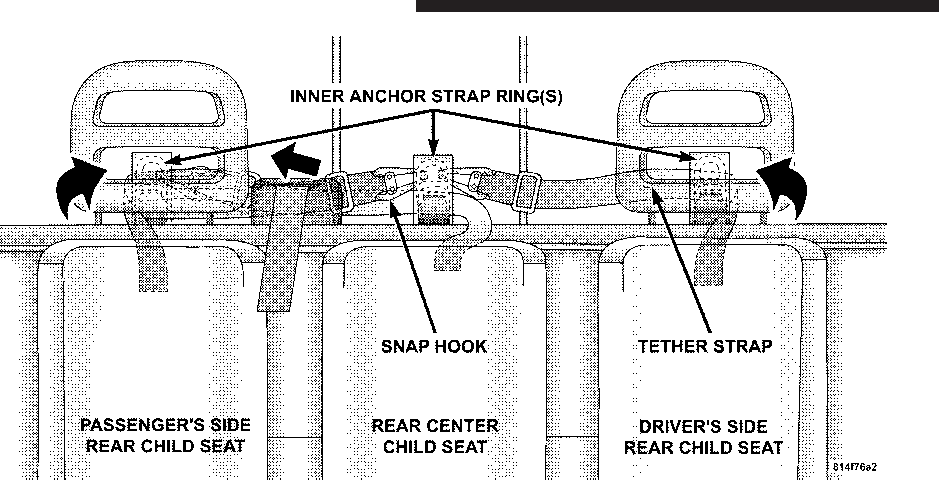 INNER ANCHOR STRAP RING(S)

SNAP HOOK

TETHER STRAP

PASSENGER'S SIDE REAR CHILD SEAT

REAR CENTER CHILD SEAT

DRIVER'S SIDE REAR CHILD SEAT

814f76e2