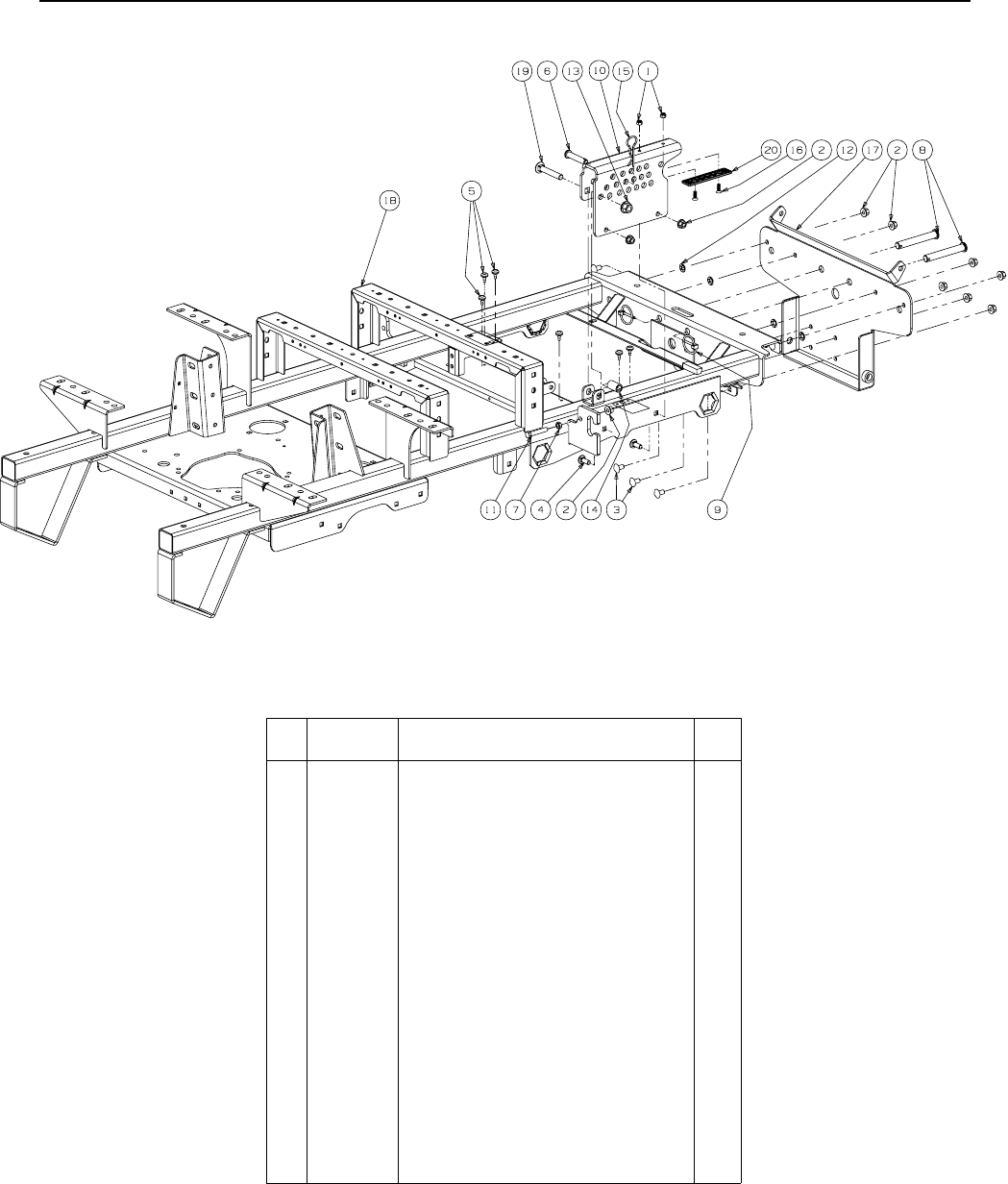 19 6 13 10 15 1

20 16 2 12 17 2 8

18

5

11 7 4 2 14 3 9