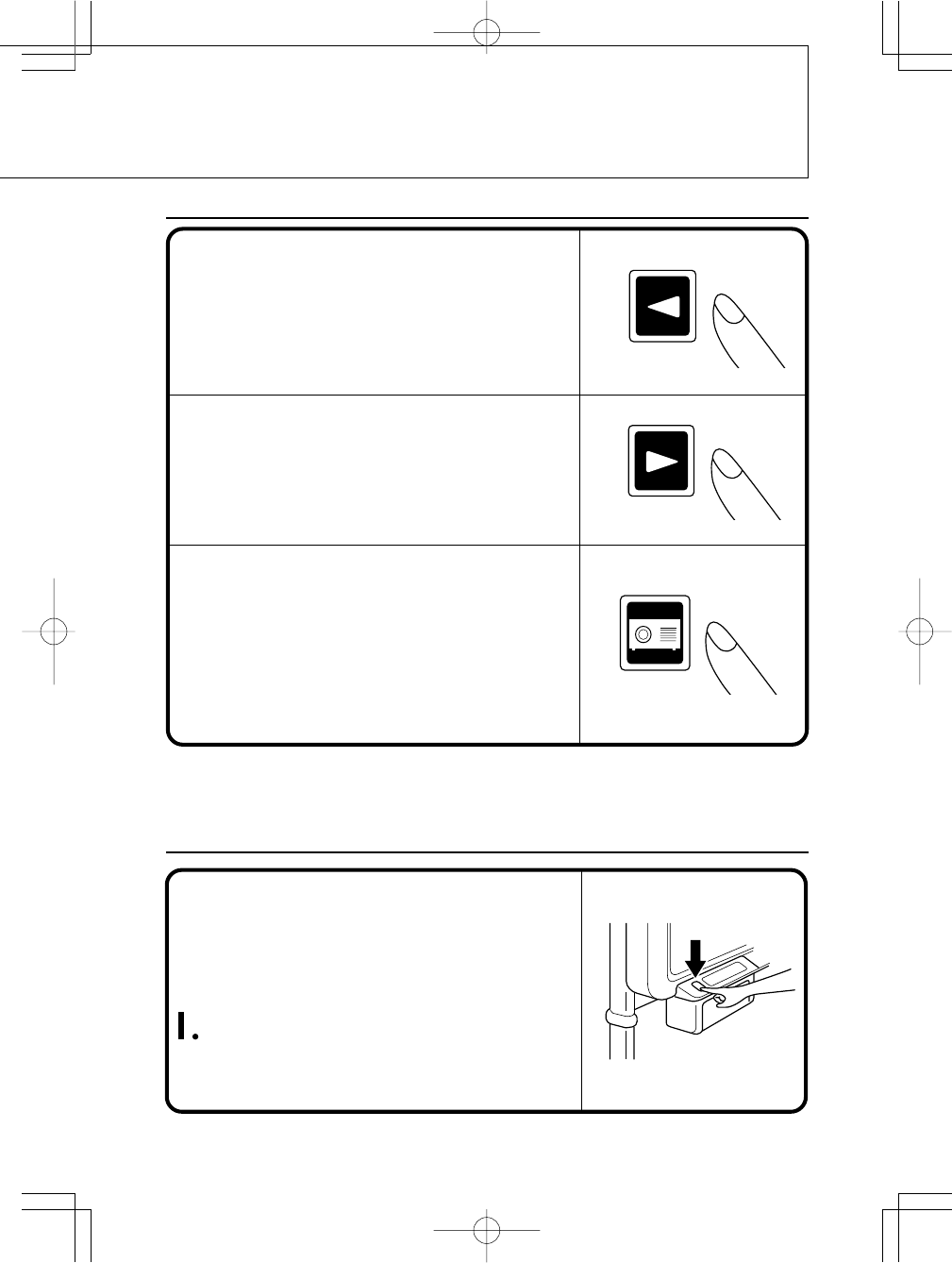 I.