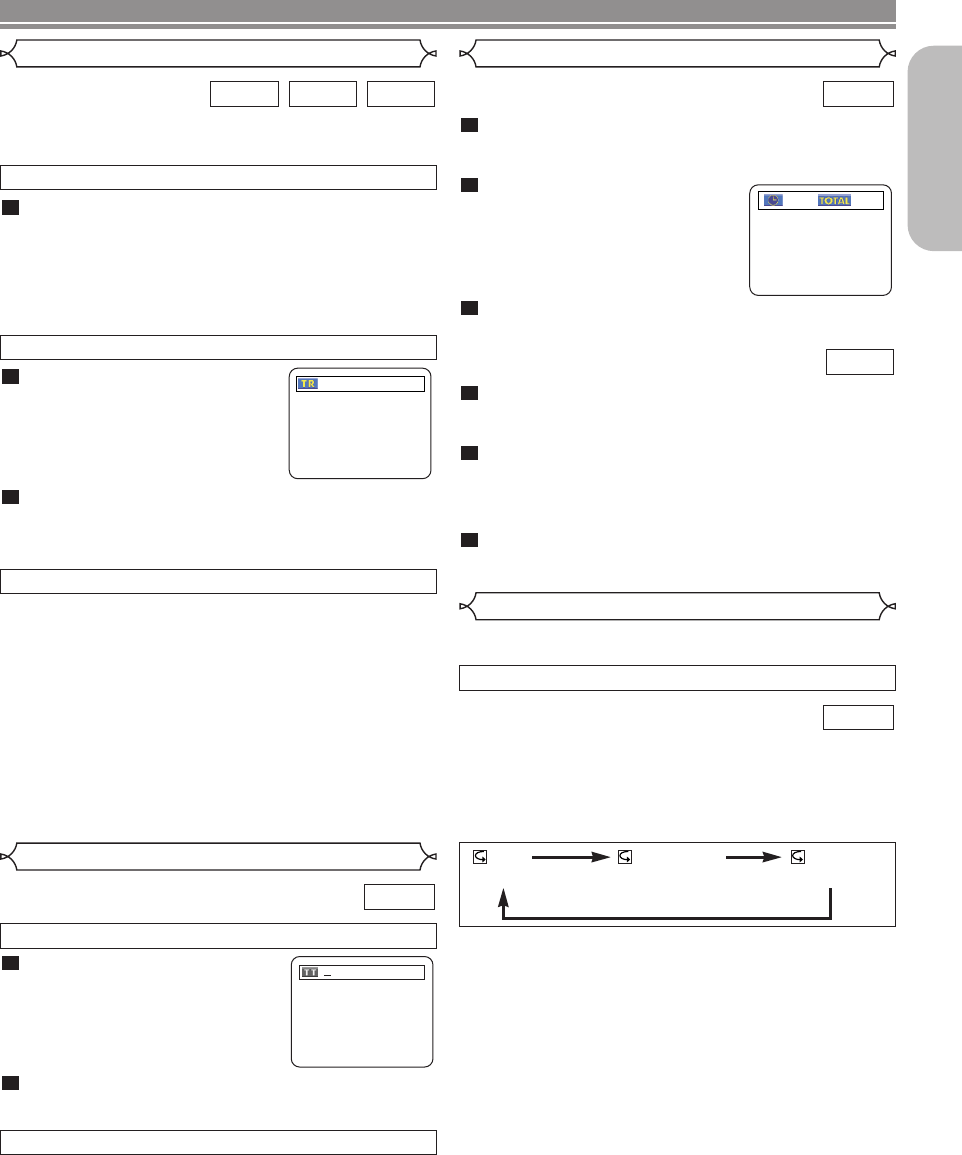 TR

TOTAL

TT _