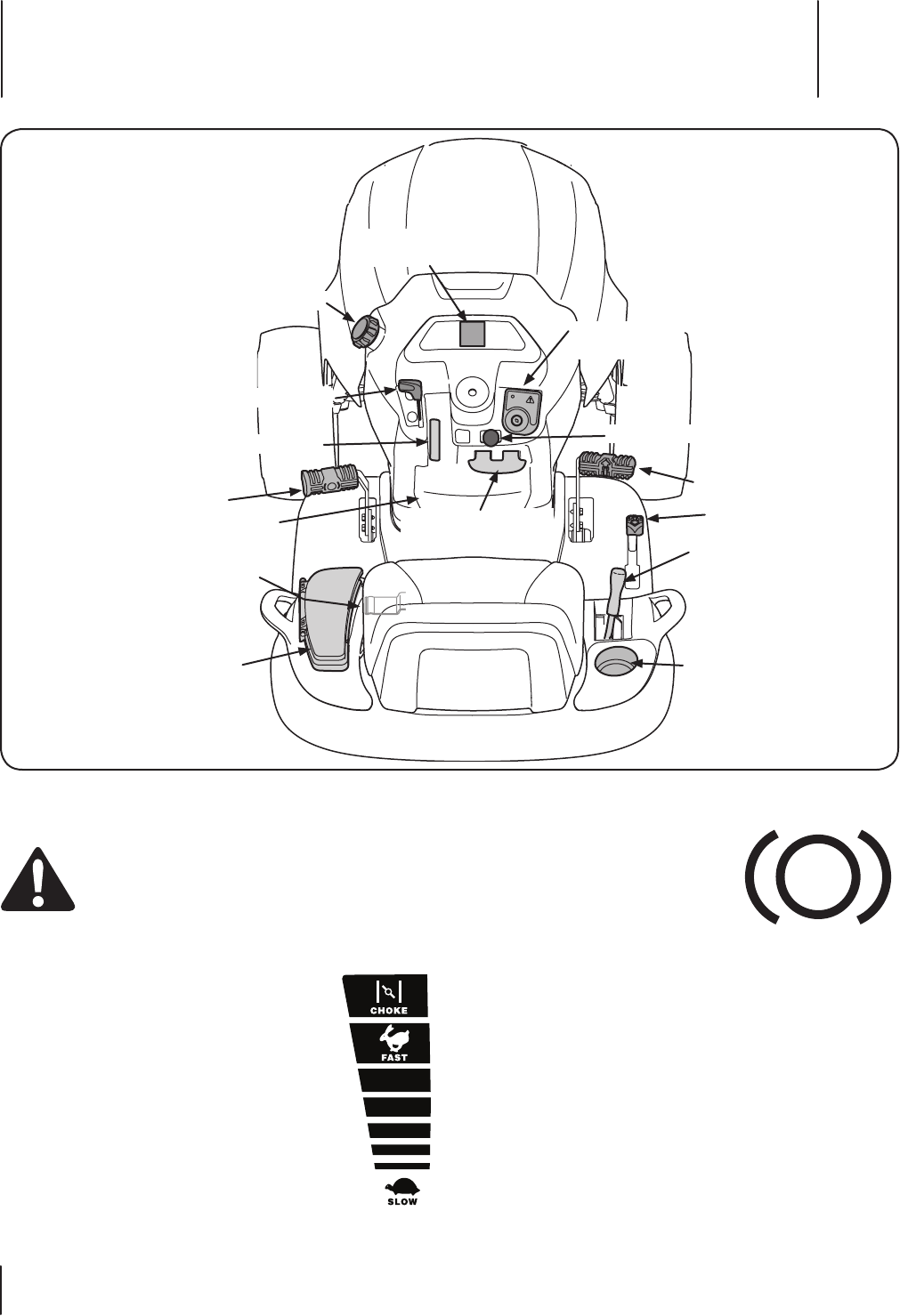 CHOKE

FAST

SLOW