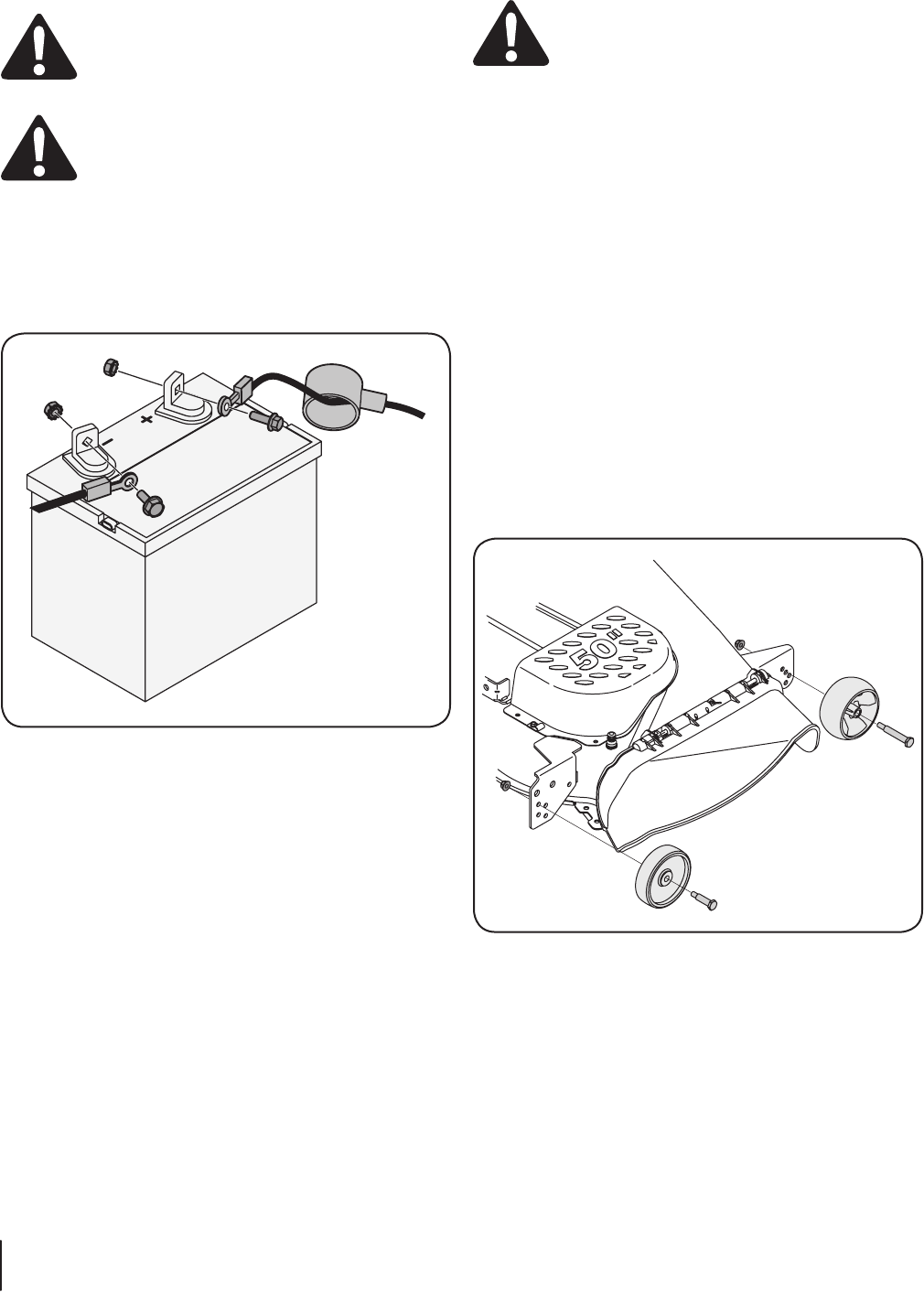 +
−
50"