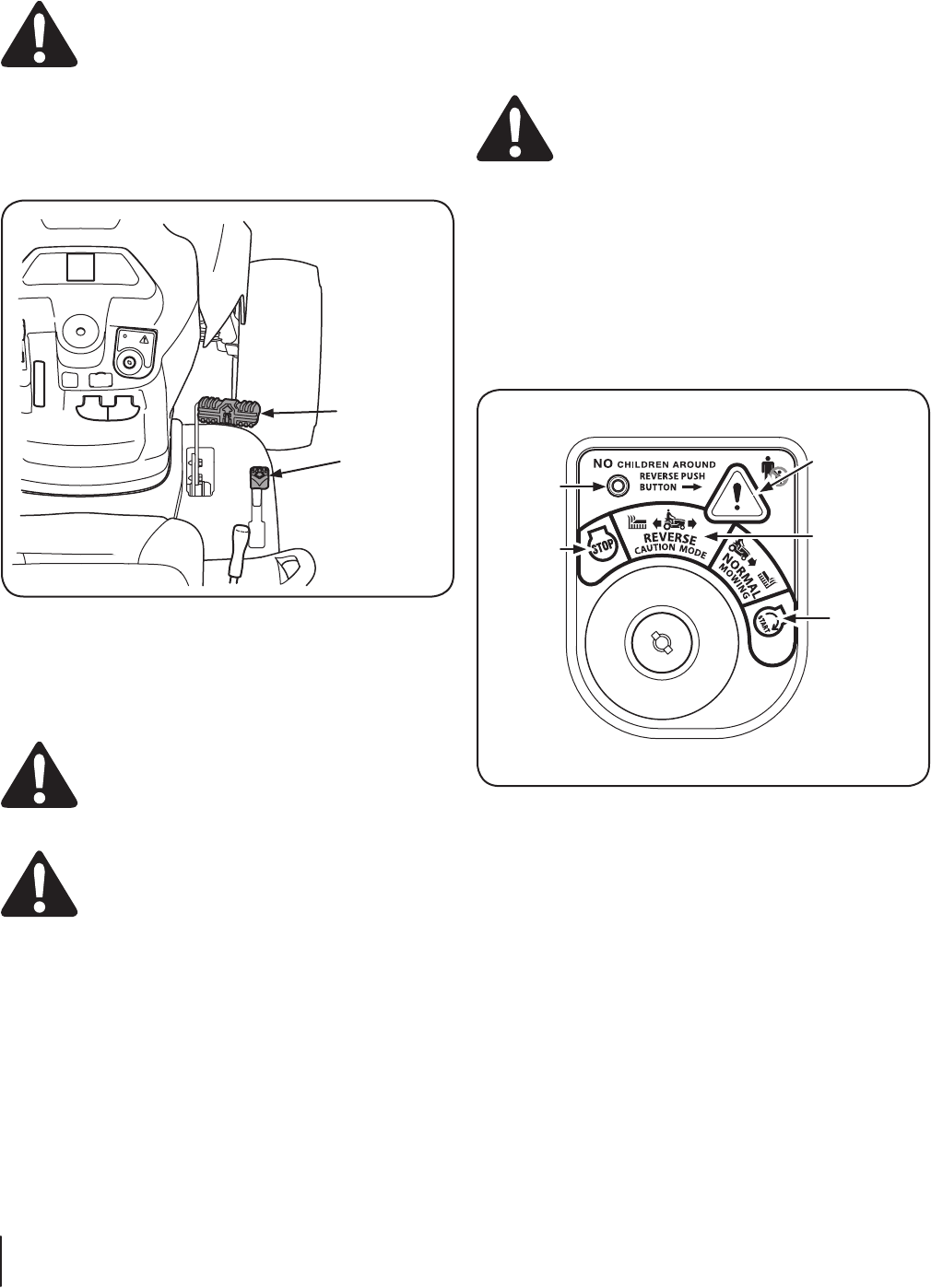 NO CHILDREN AROUND
REVERSE PUSH BUTTON

STOP

REVERSE
CAUTION MODE

NORMAL
MOWING

START