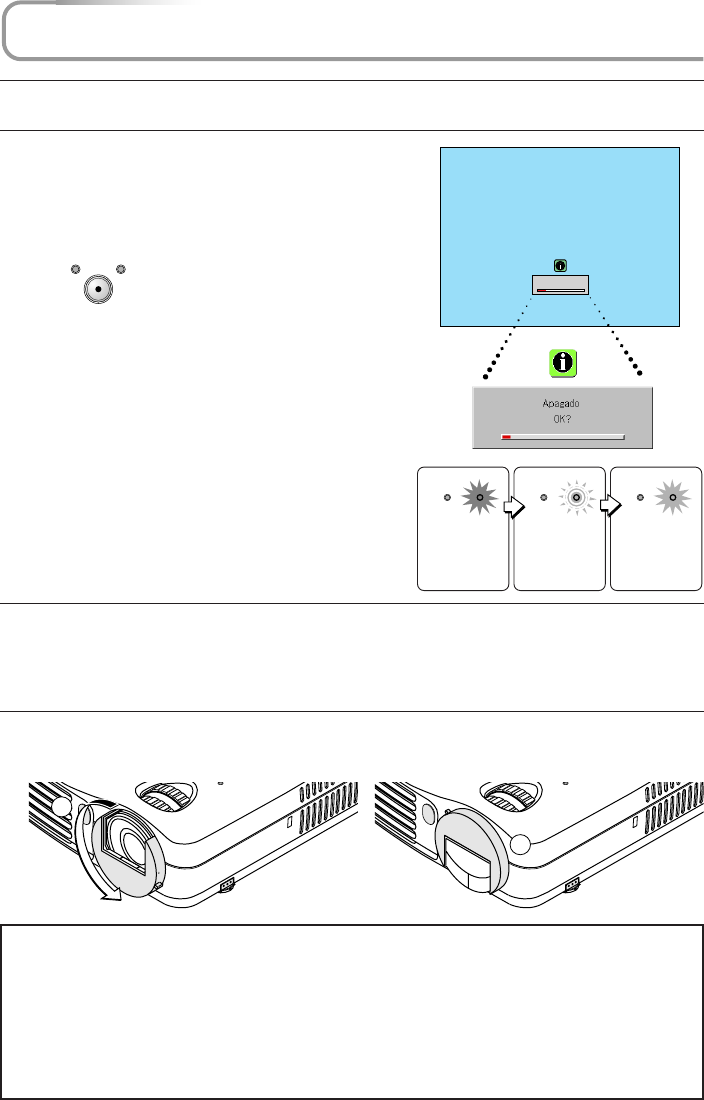 Apagado
OK?