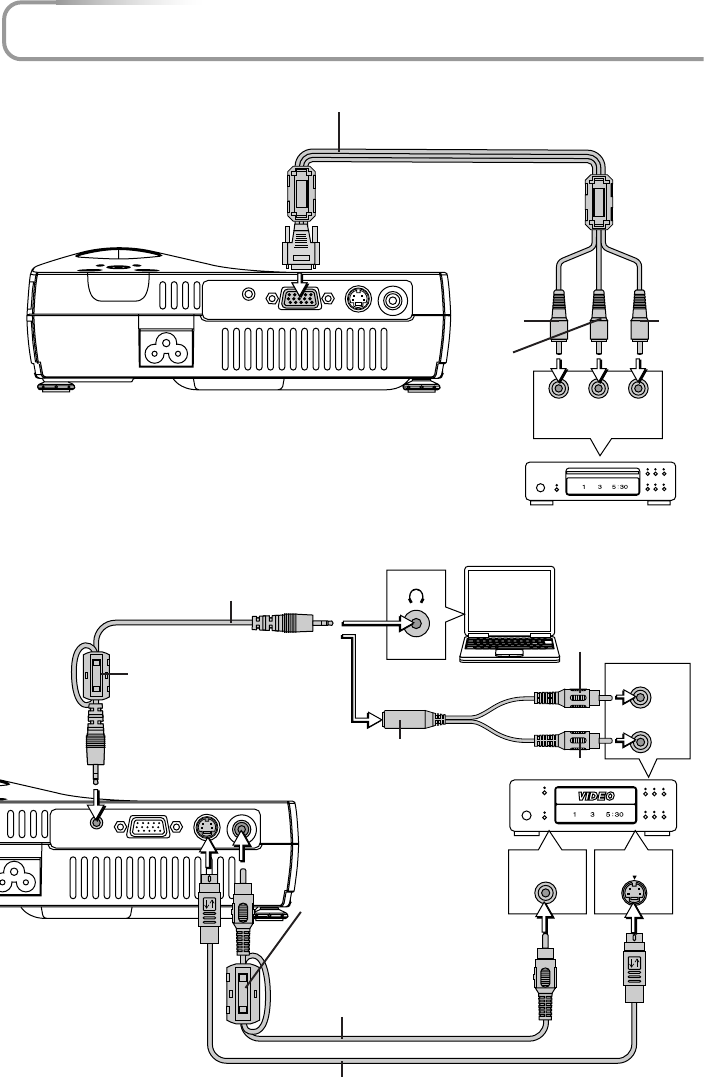 1 3 5:30

VIDEO

1 3 5:30