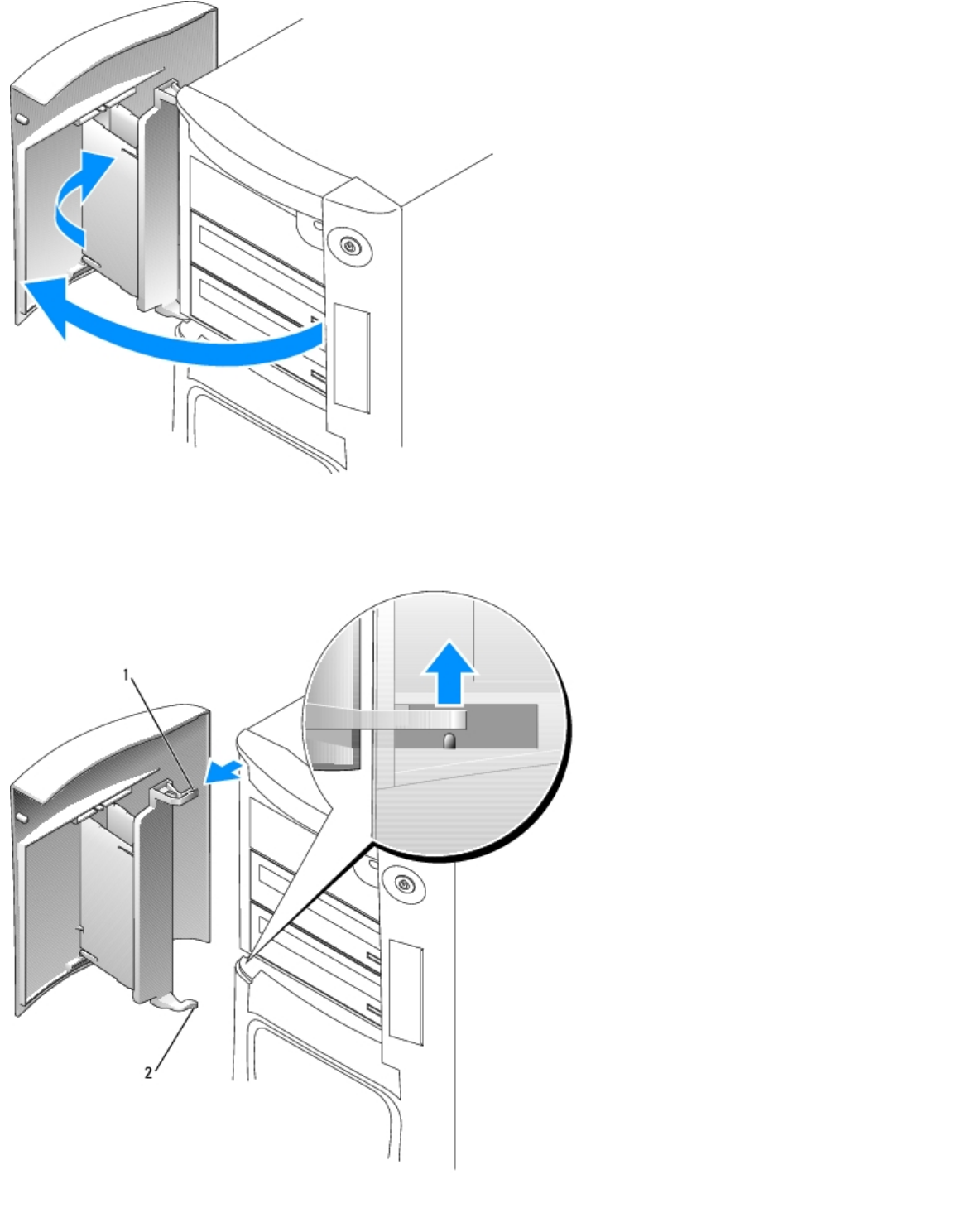 1

2