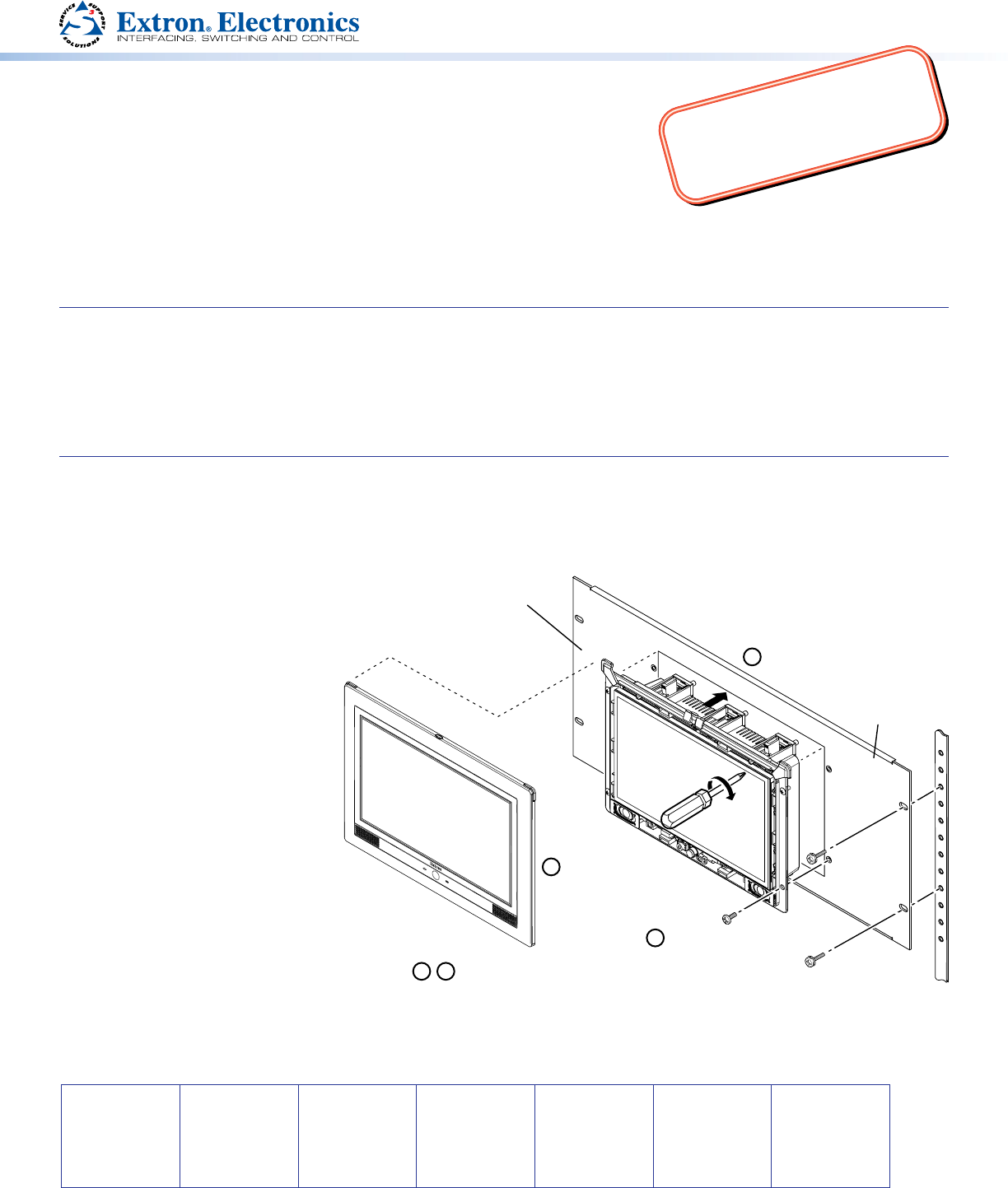 SERVICE SUPPORT SOLUTIONS
Extron® Electronics
INTERFACING, SWITCHING AND CONTROL