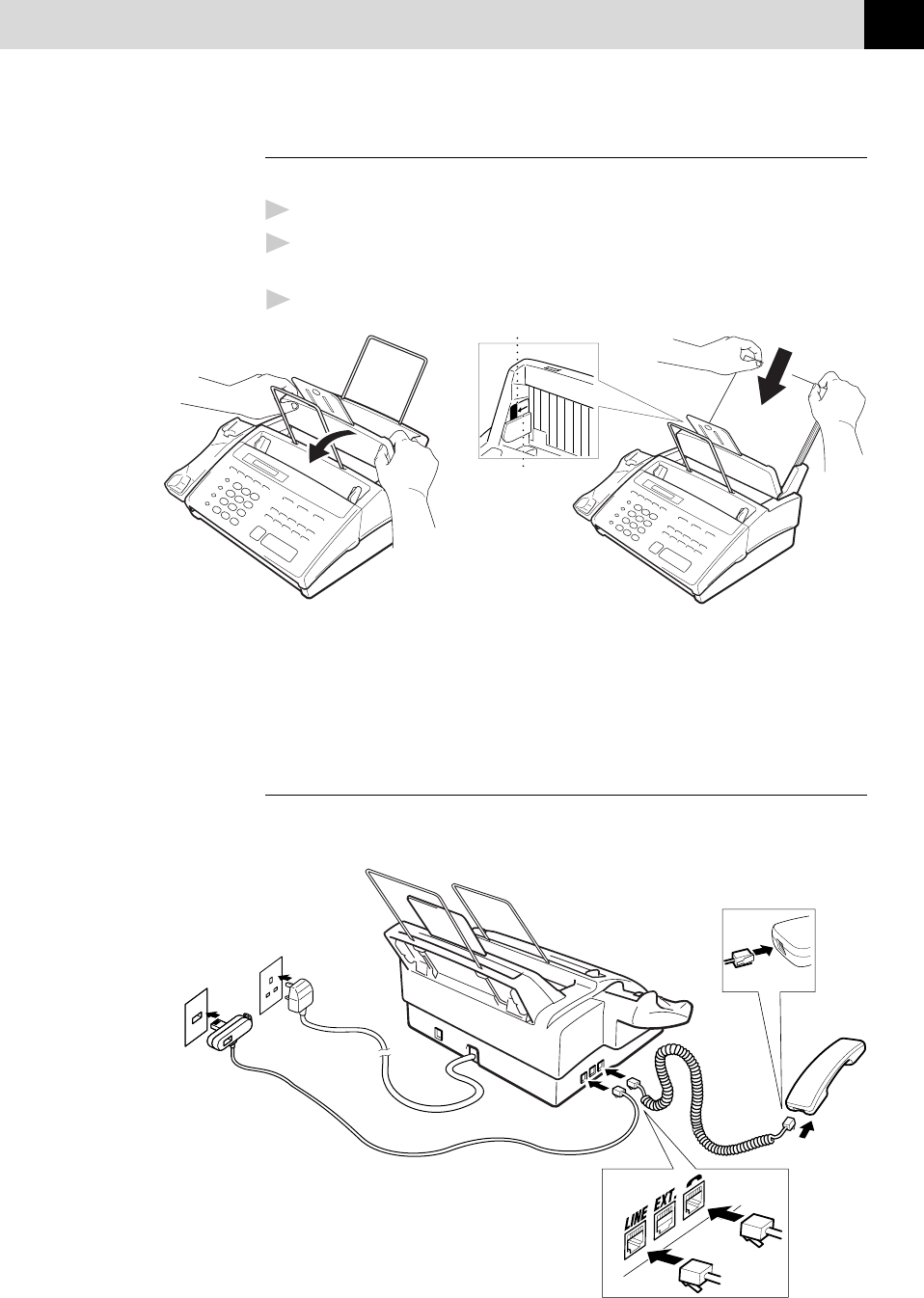 LINE

EXT.