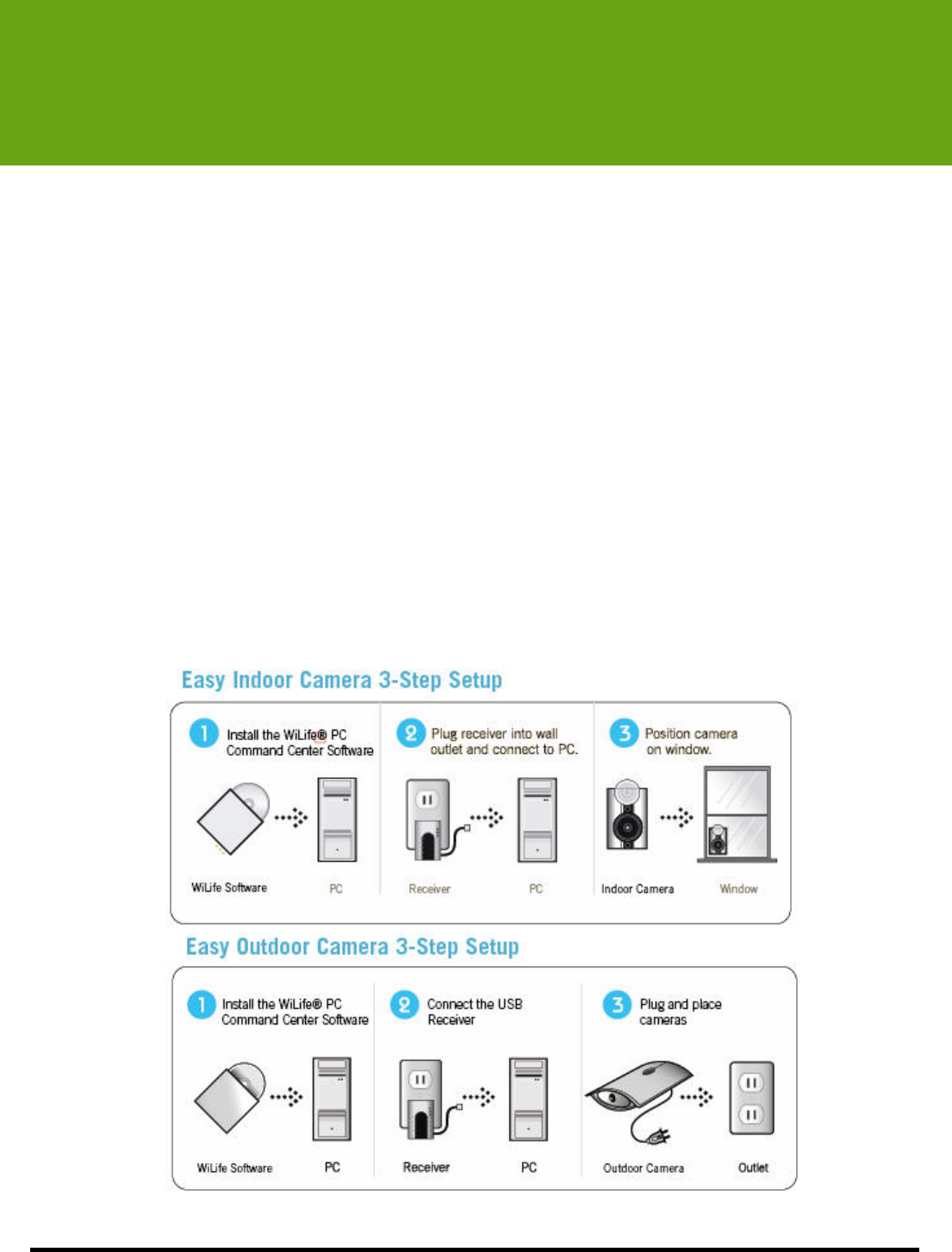 Easy Indoor Camera 3-Step Setup

1 Install the WiLife® PC Command Center Software

WiLife Software PC

2 Plug receiver into wall outlet and connect to PC.

Receiver PC

3 Position camera on window.

Indoor Camera Window

Easy Outdoor Camera 3-Step Setup

1 Install the WiLife® PC Command Center Software

WiLife Software PC

2 Connect the USB Receiver

Receiver PC

3 Plug and place cameras

Outdoor Camera Outlet