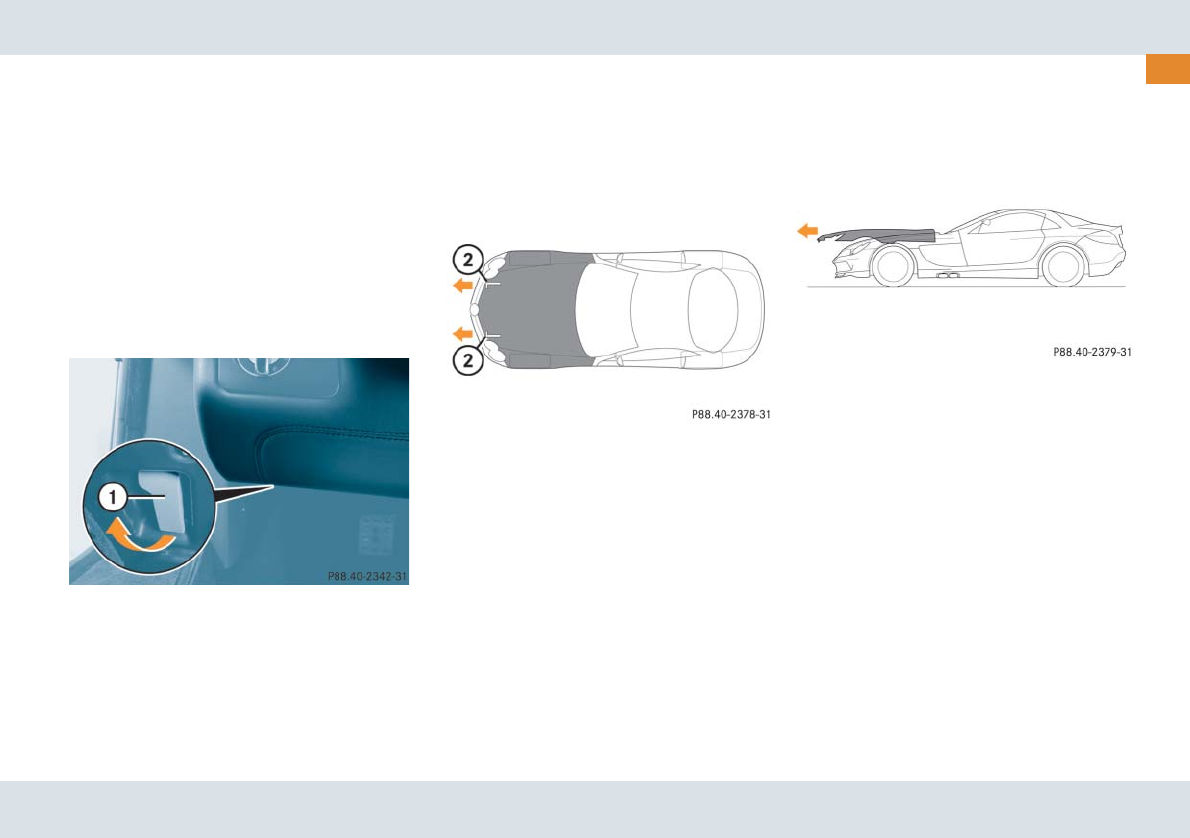 1

P88.40-2342-31

2

2

P88.40-2378-31

P88.40-2379-31