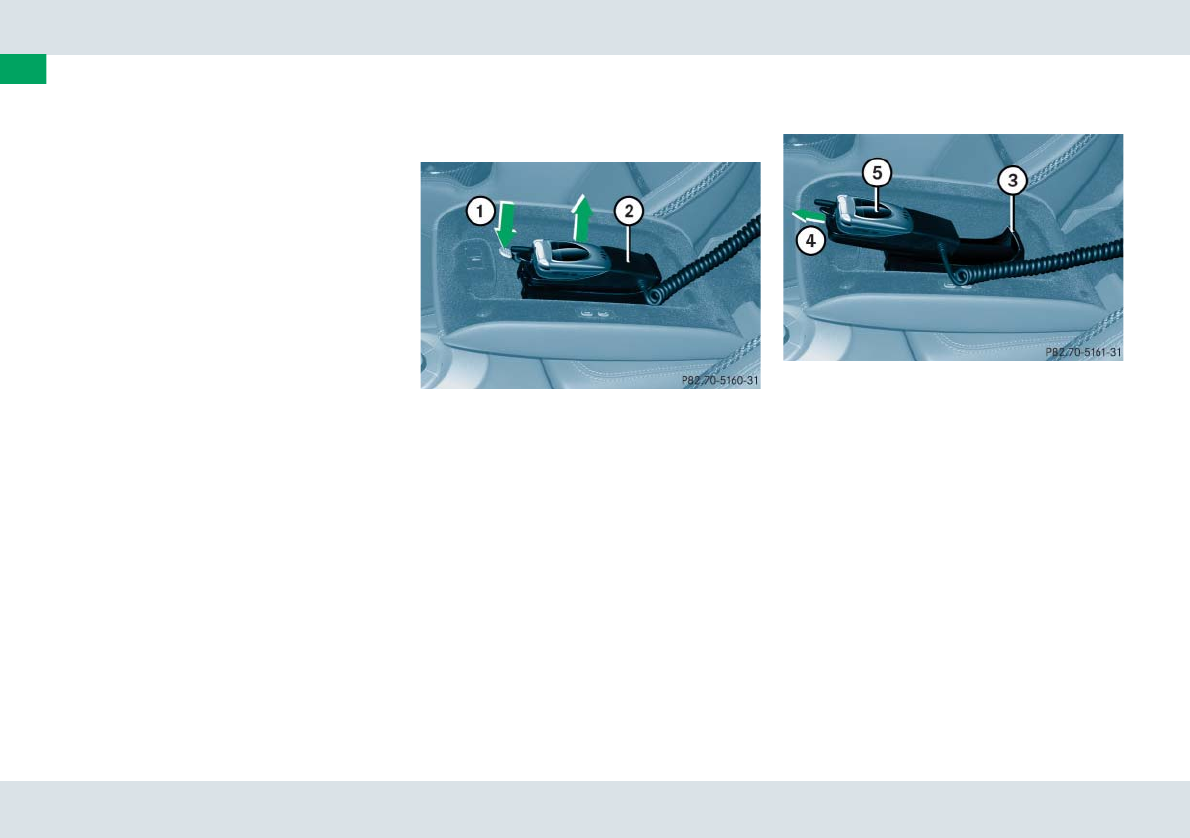 1
2
P82.70-5160-31

5
3
4
P82.70-5161-31