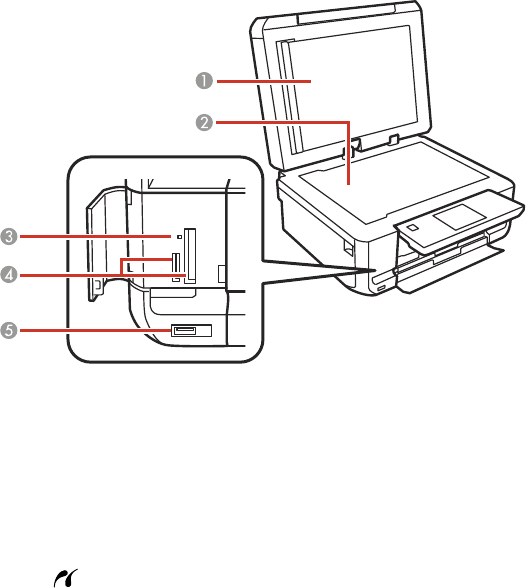 1
2
3
4
5