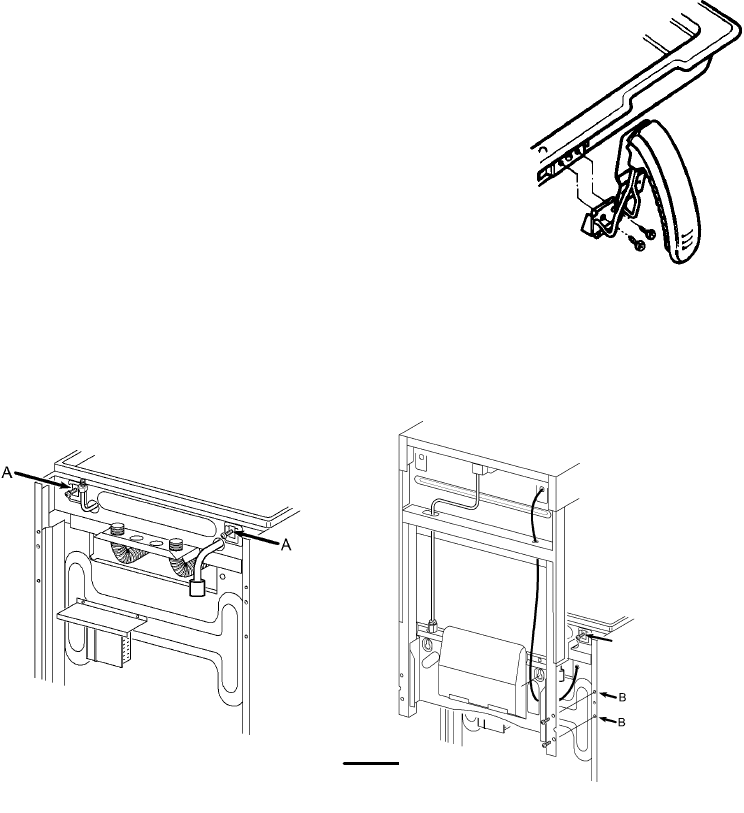 A

A

B

B