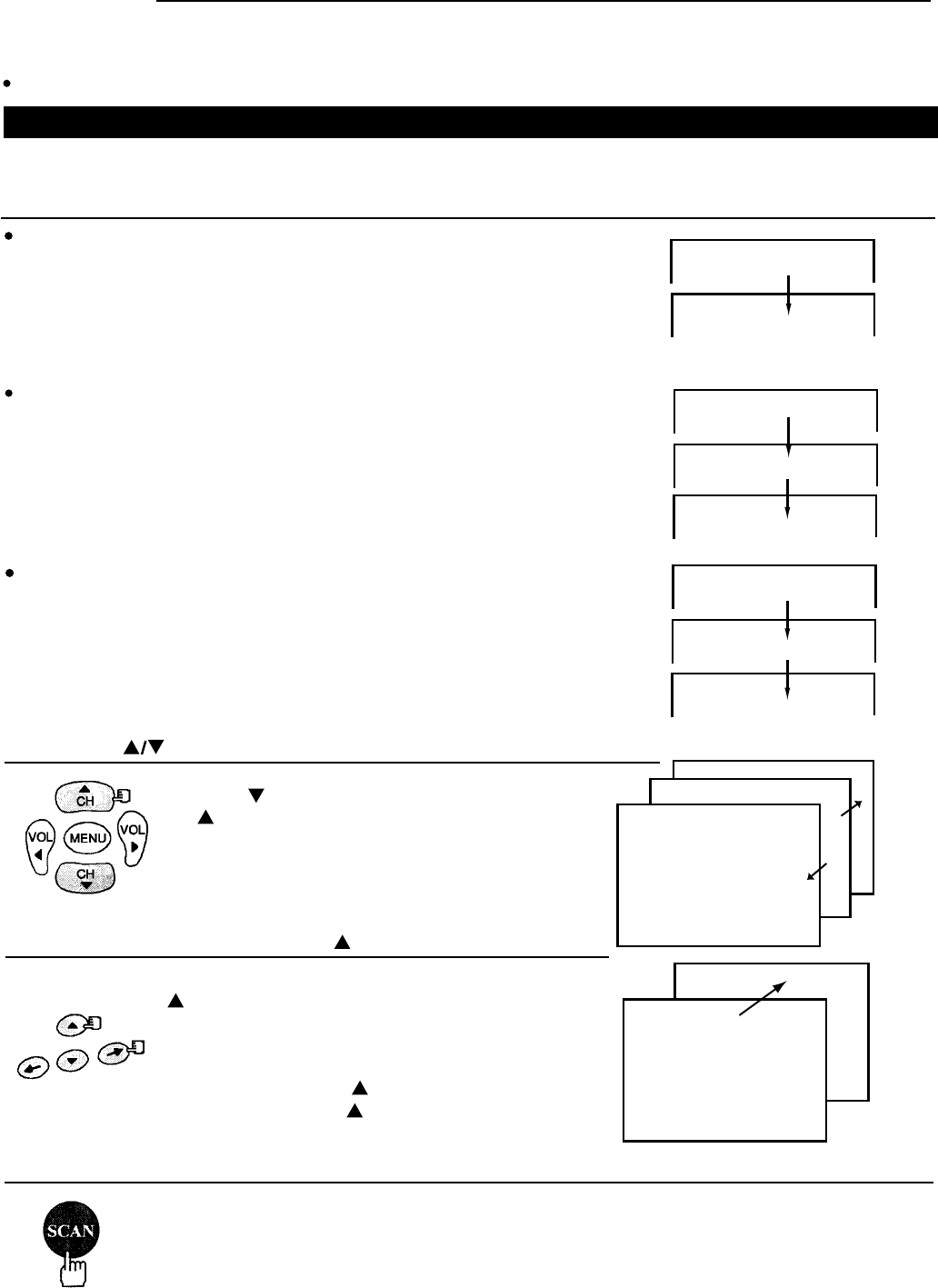 CH
VOL
MENU
VOL
CH
SCAN