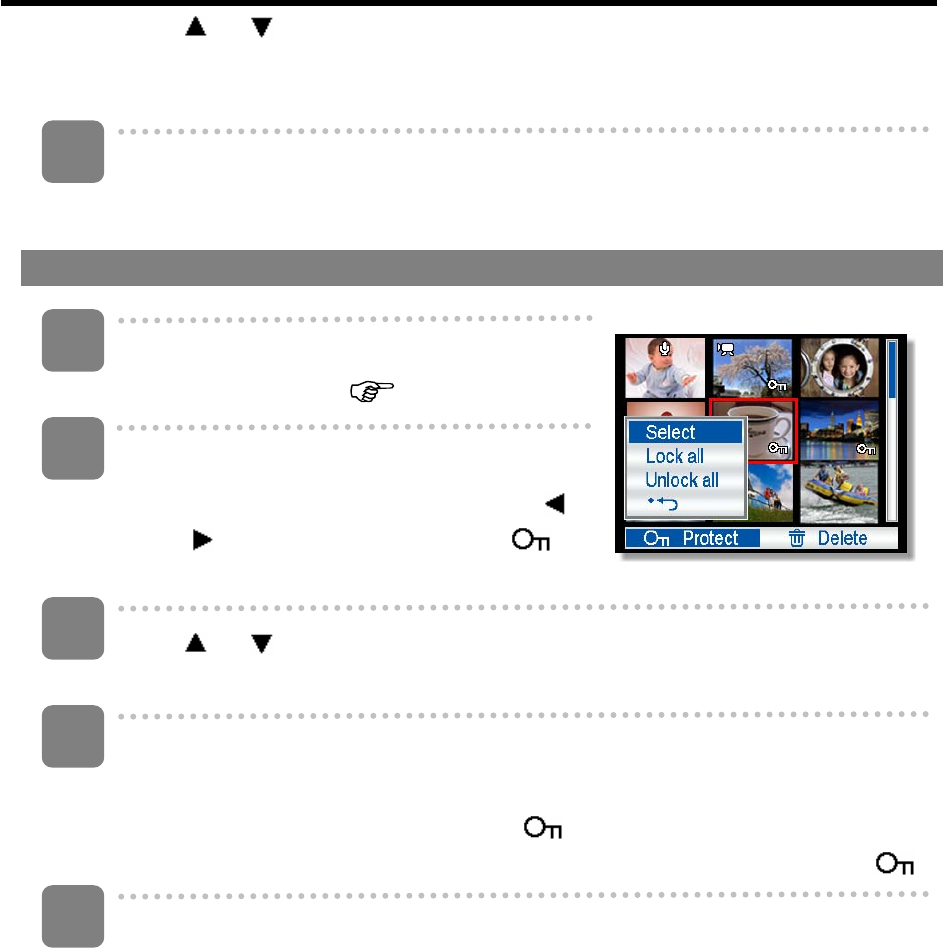 Select
Lock all
Unlock all
Protect
Delete