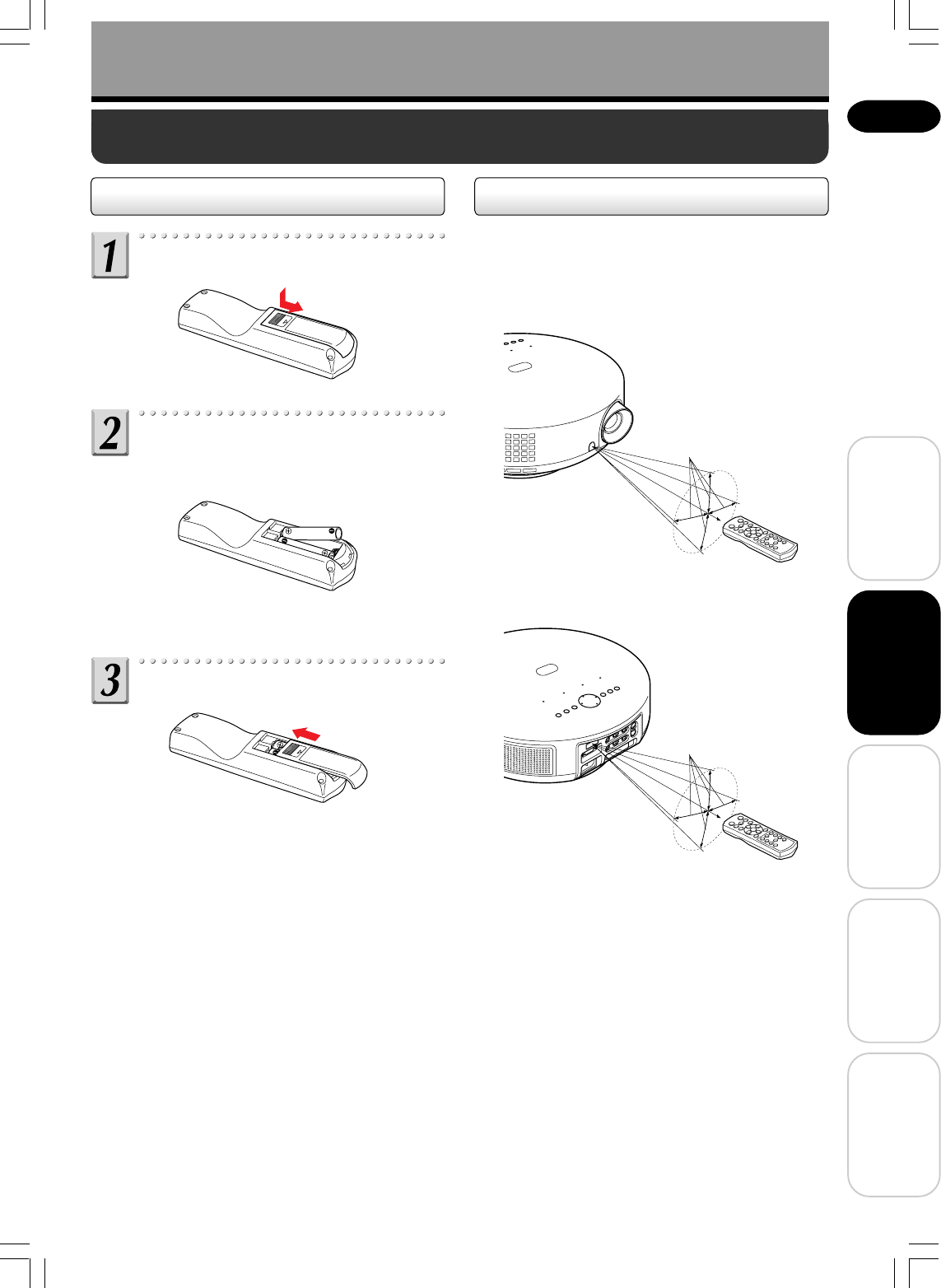 1

2

3