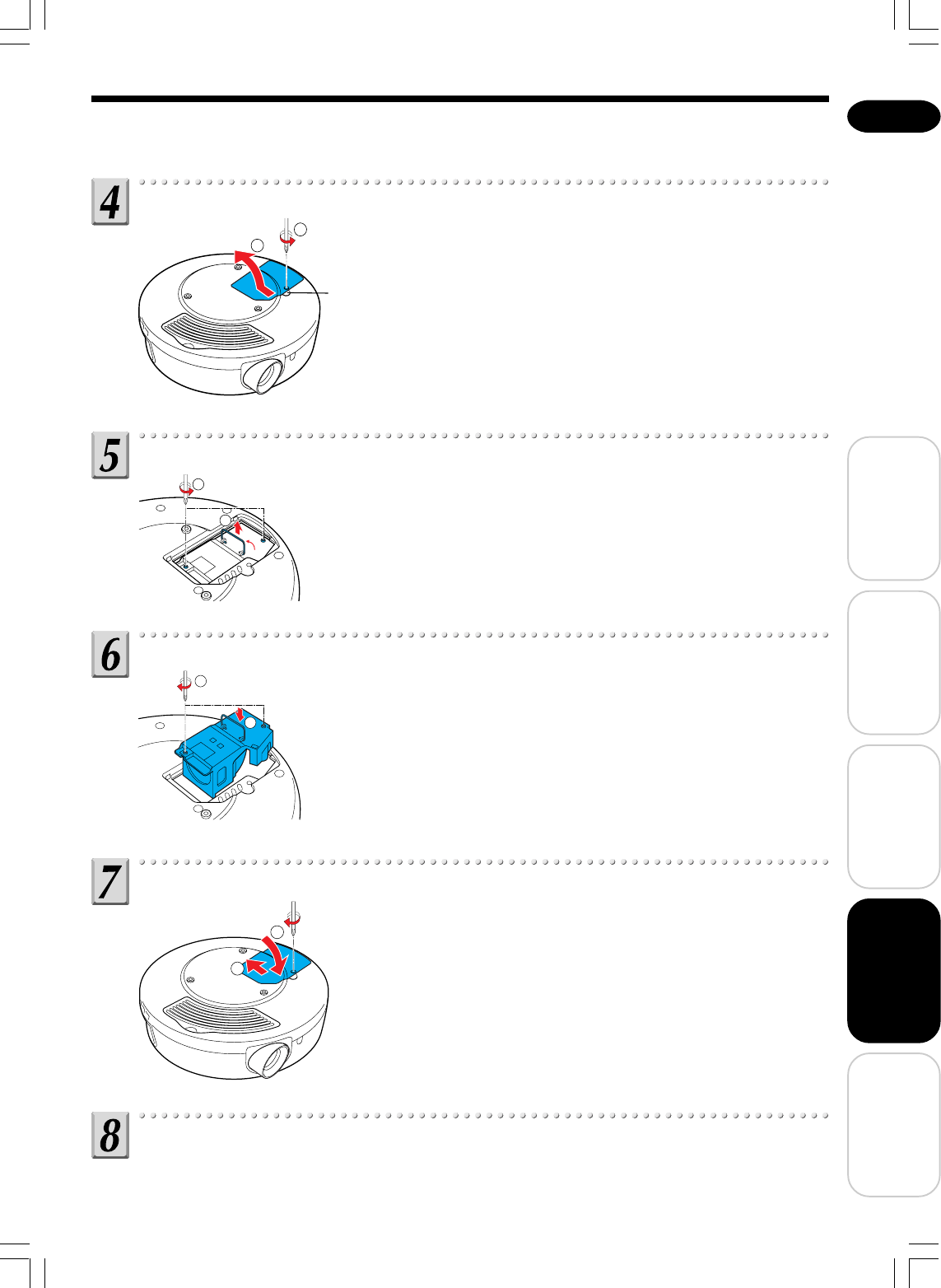 4

5

6

7

8