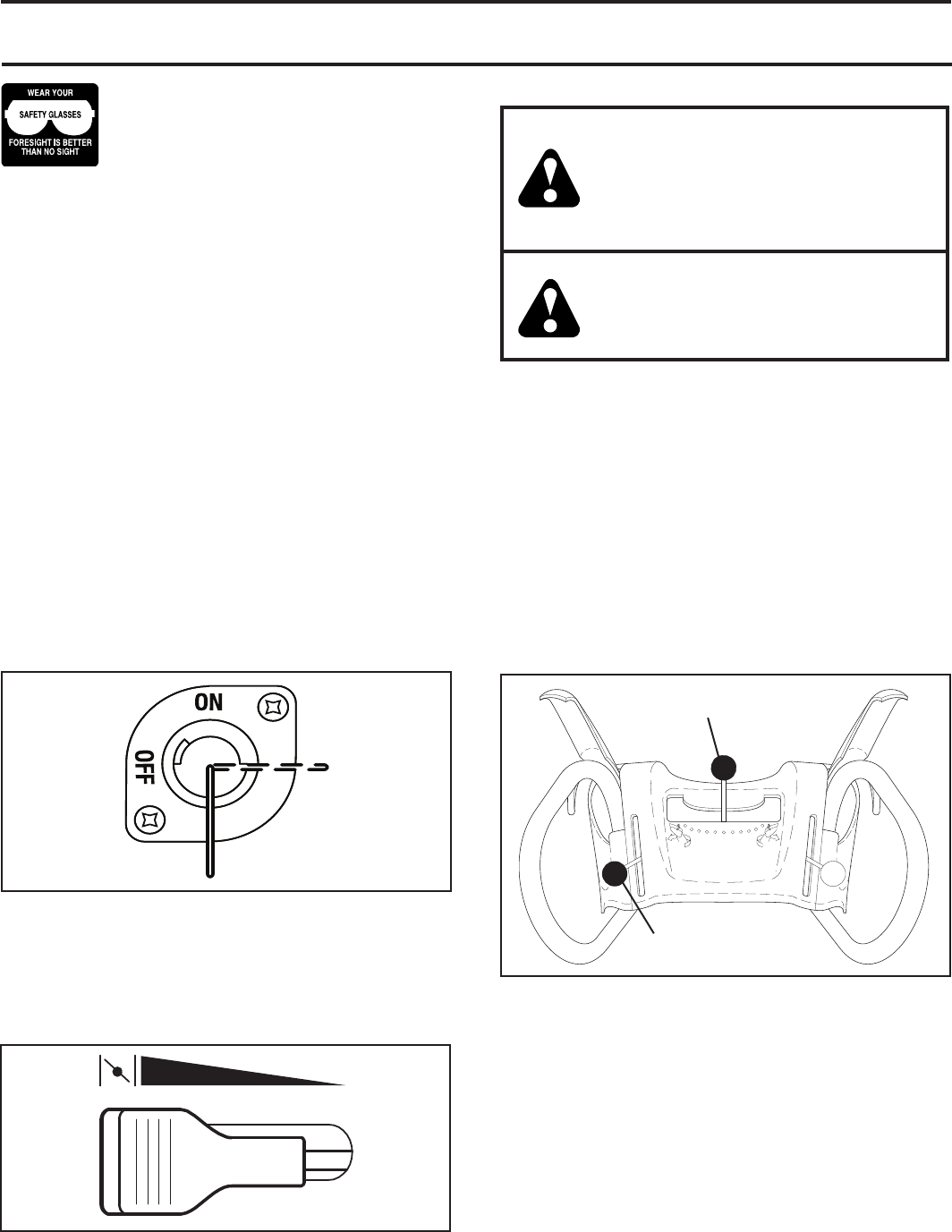 WEAR YOUR

SAFETY GLASSES

FORESIGHT IS BETTER THAN NO SIGHT

ON

OFF