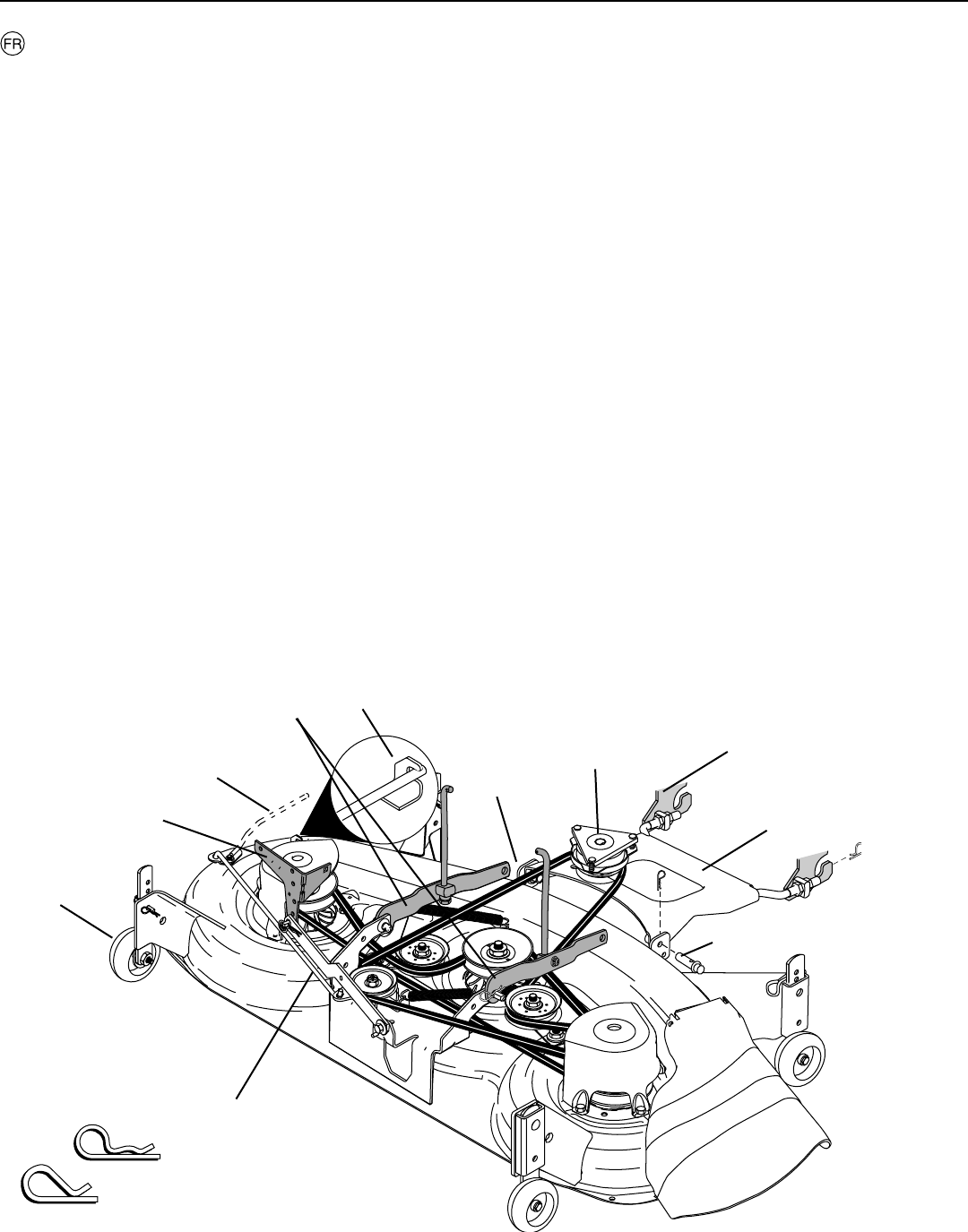 FR