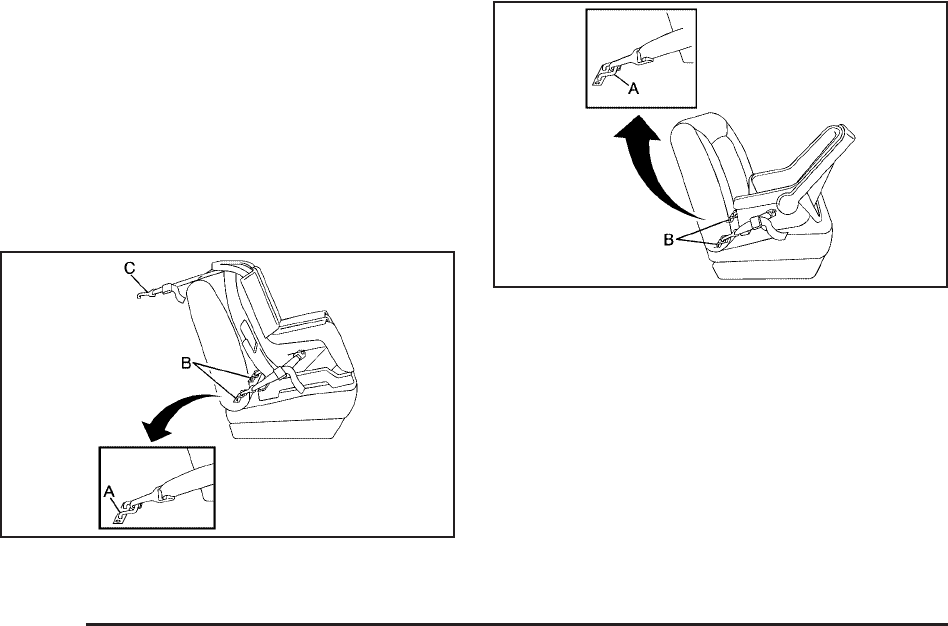 C
B
A
A
B