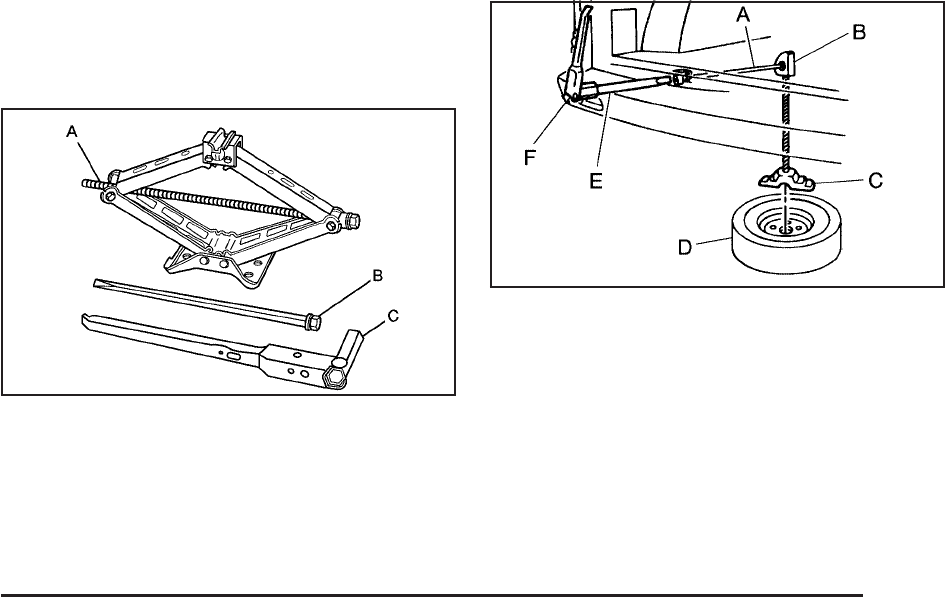 A
B
C

A
B
F
E
C
D