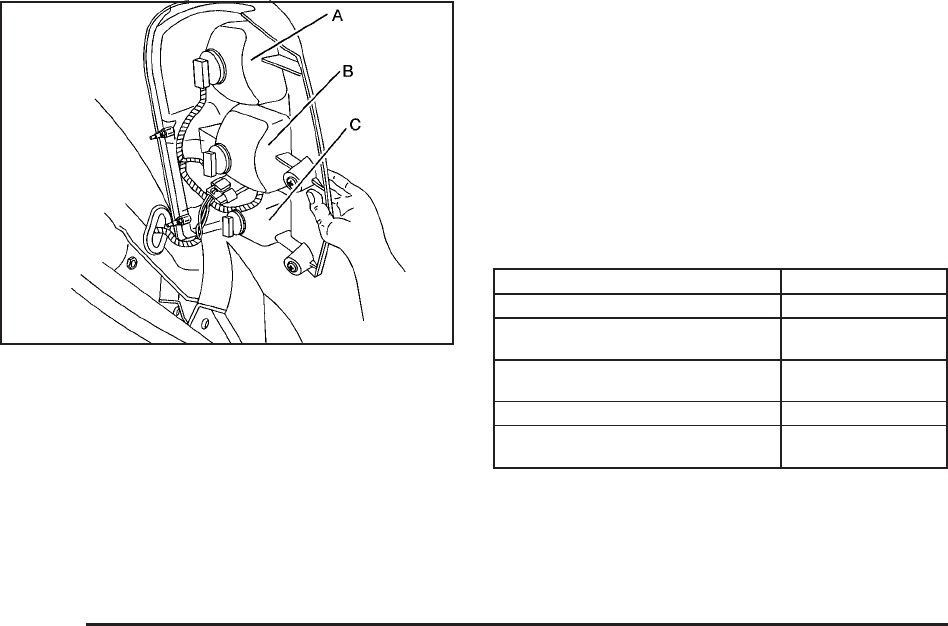 A
B
C