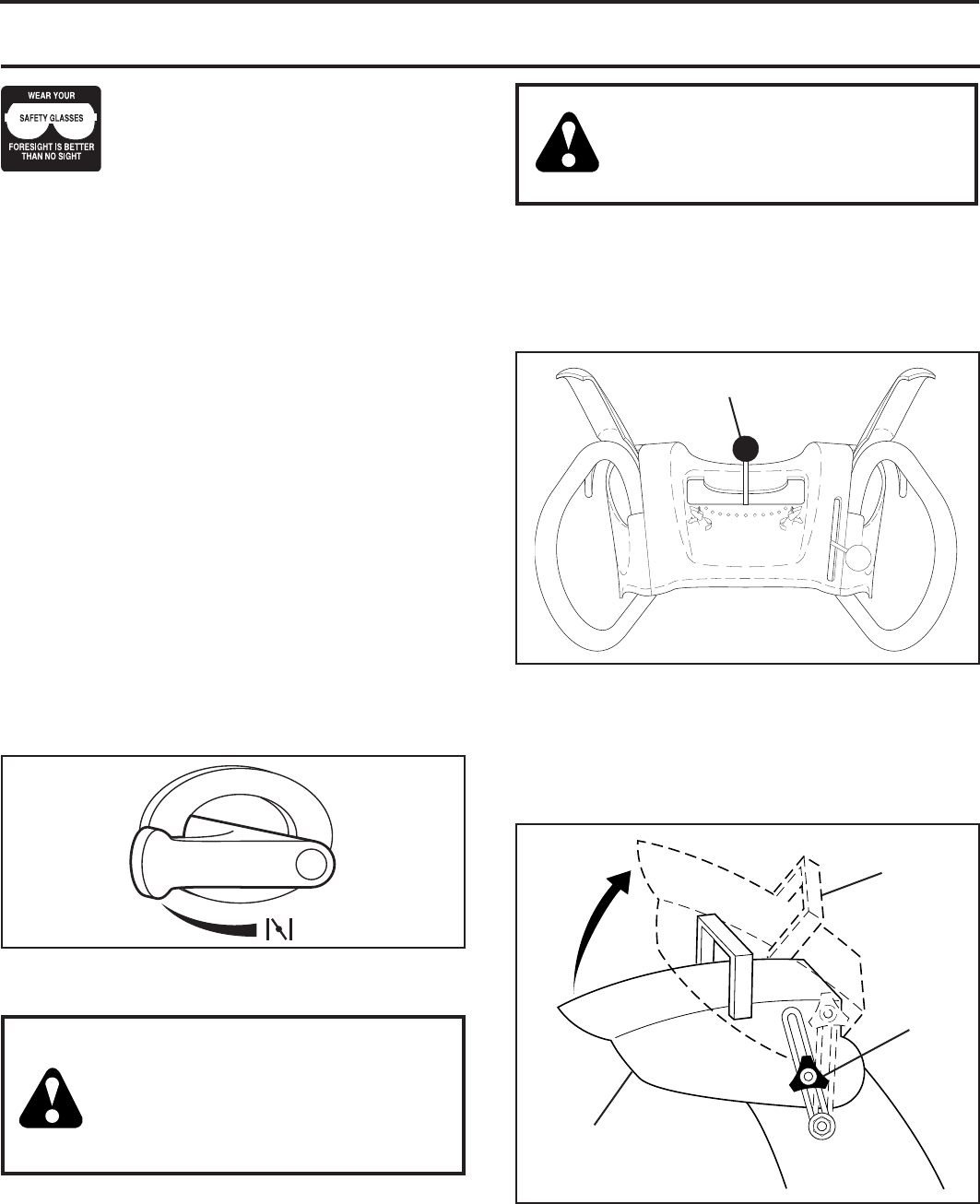 WEAR YOUR
SAFETY GLASSES
FORESIGHT IS BETTER THAN NO SIGHT