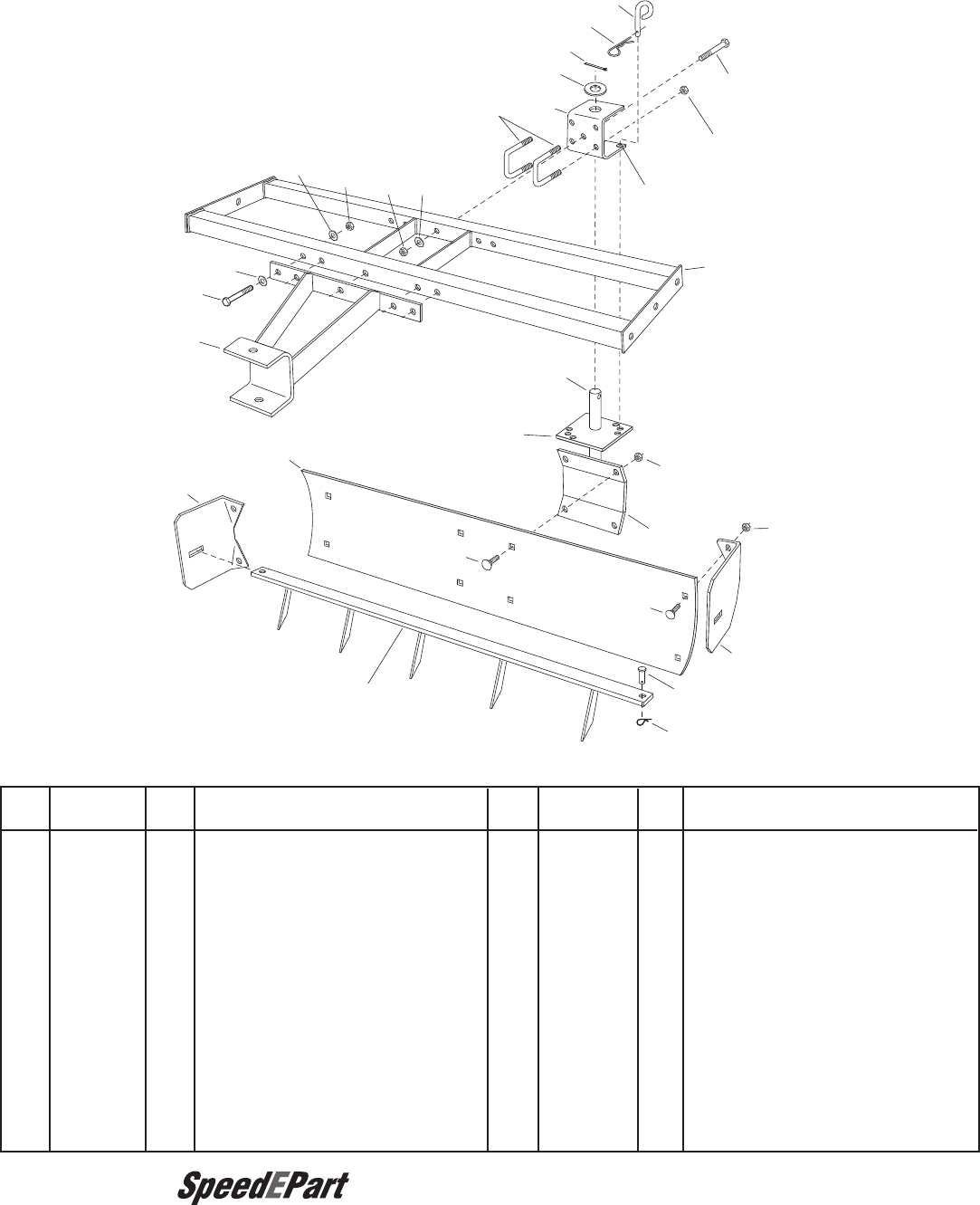 SpeedEPart