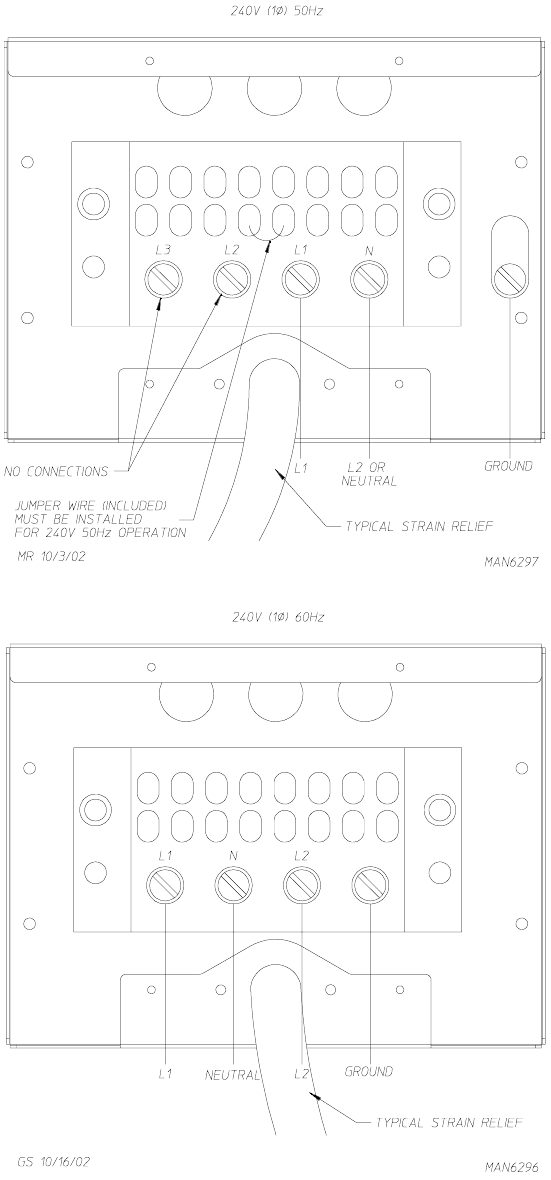 240V (1Ø) 50Hz

L3 L2 L1 N

NO CONNECTIONS

L1

L2 OR NEUTRAL

GROUND

JUMPER WIRE (INCLUDED) MUST BE INSTALLED FOR 240V 50Hz OPERATION

TYPICAL STRAIN RELIEF

MR 10/3/02

MAN6297

240V (1Ø) 60Hz

L1 N L2

L1

NEUTRAL

L2

GROUND

TYPICAL STRAIN RELIEF

GS 10/16/02

MAN6296