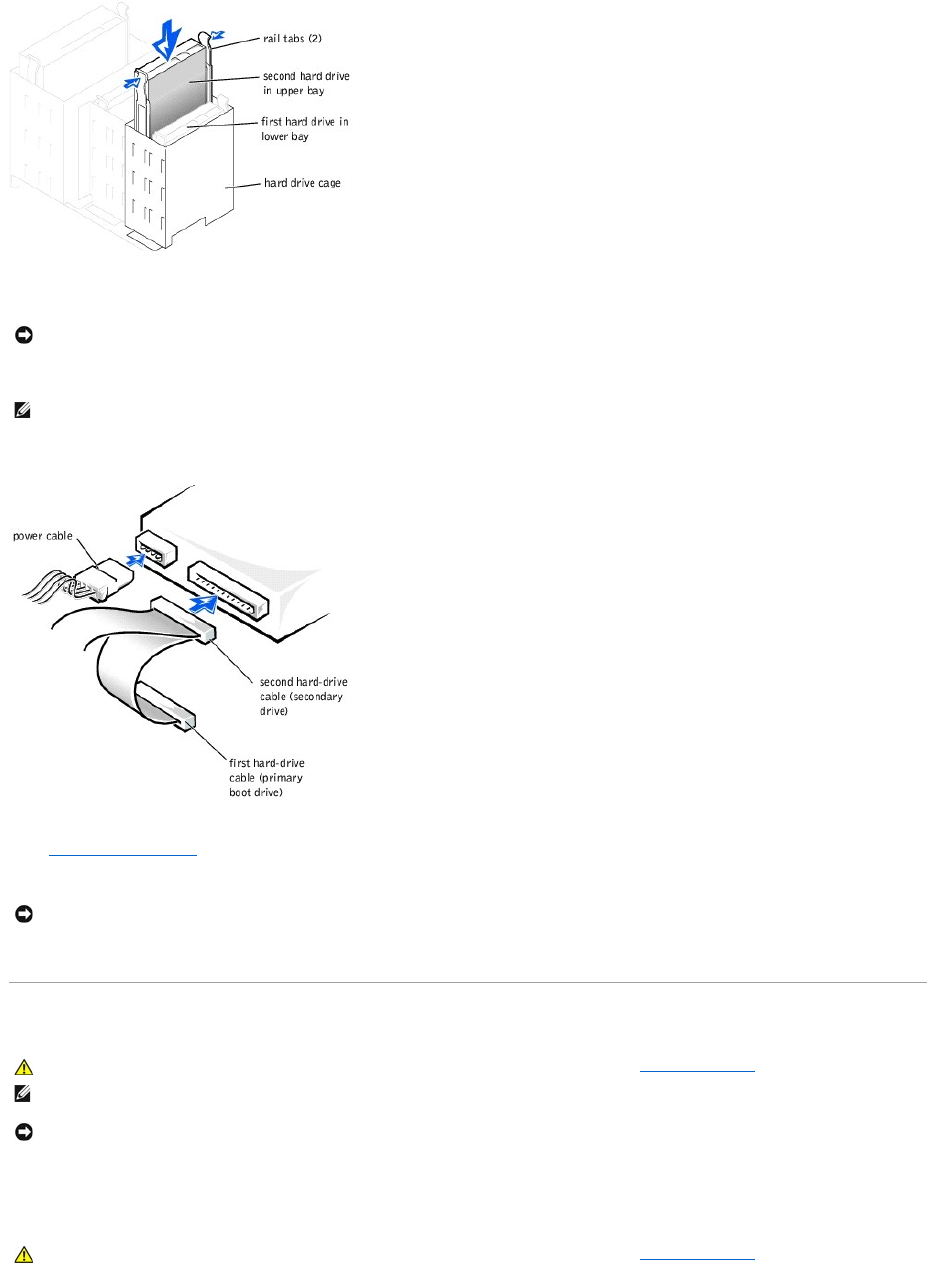 rail tabs (2)

second hard drive in upper bay

first hard drive in lower bay

hard drive cage

power cable

second hard-drive cable (secondary drive)

first hard-drive cable (primary boot drive)