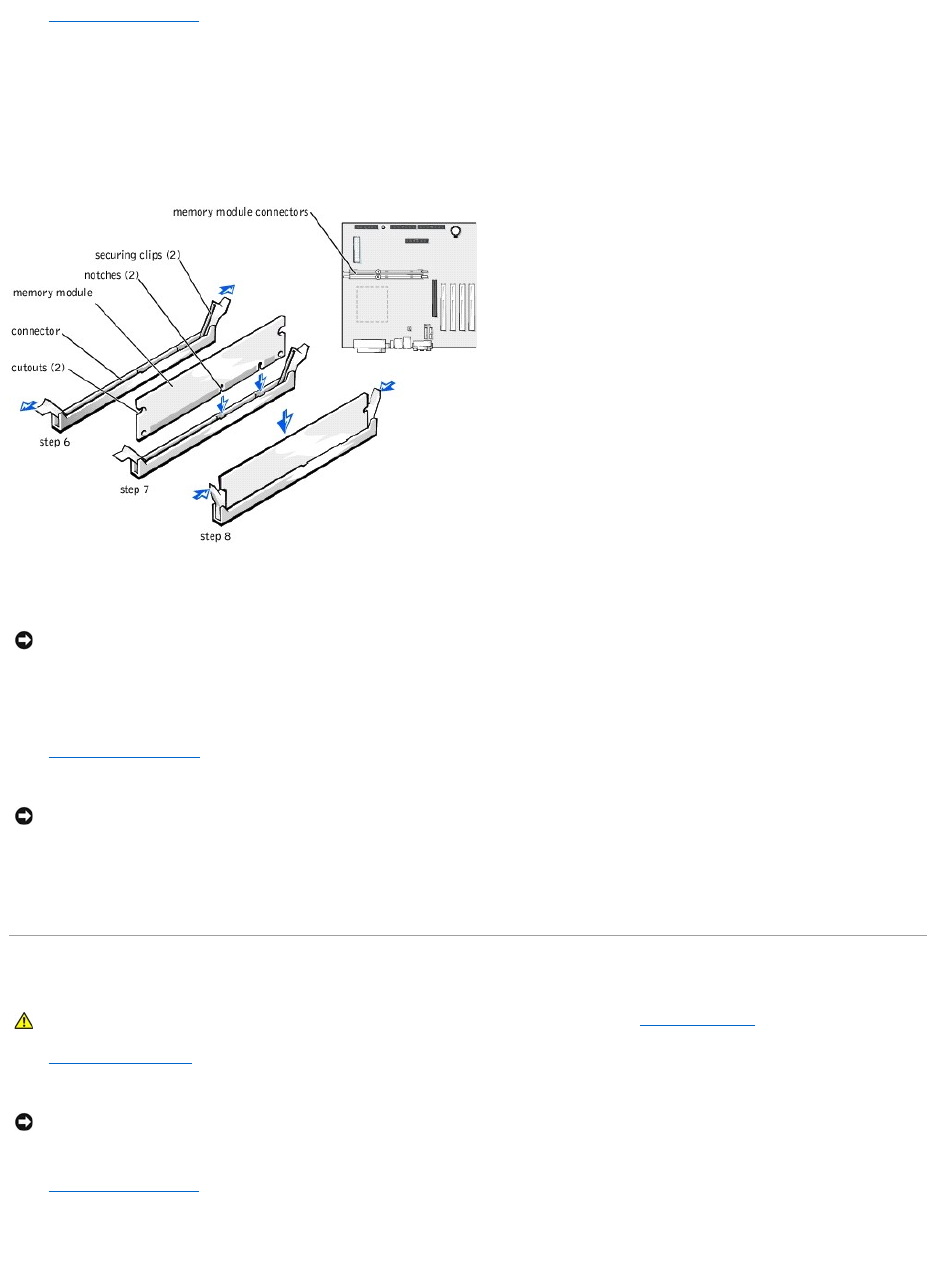 memory module connectors

securing clips (2)

notches (2)

memory module

connector

cutouts (2)

step 6

step 7

step 8