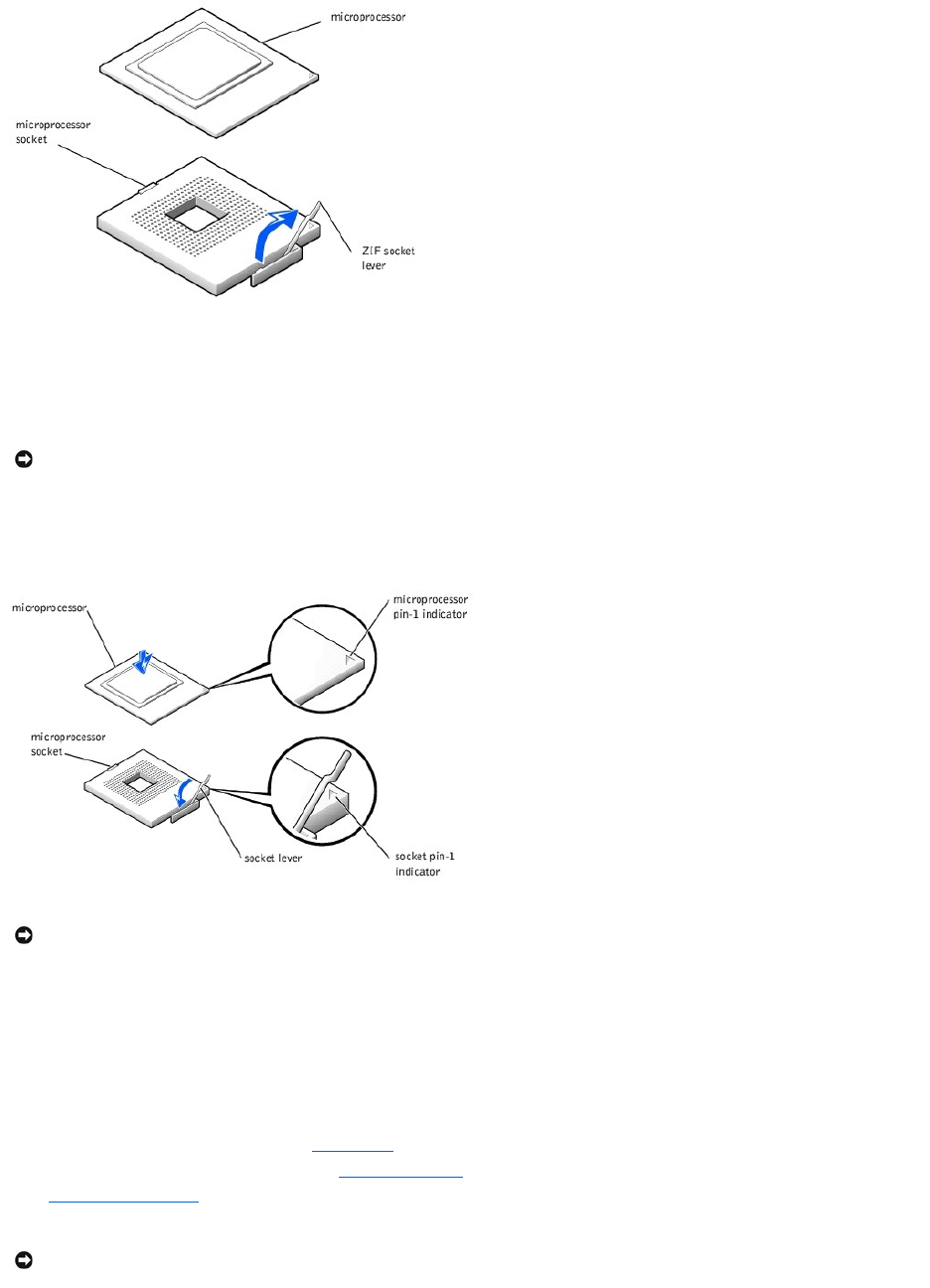 microprocessor

microprocessor socket

ZIF socket lever

microprocessor

microprocessor pin-1 indicator

microprocessor socket

socket lever

socket pin-1 indicator