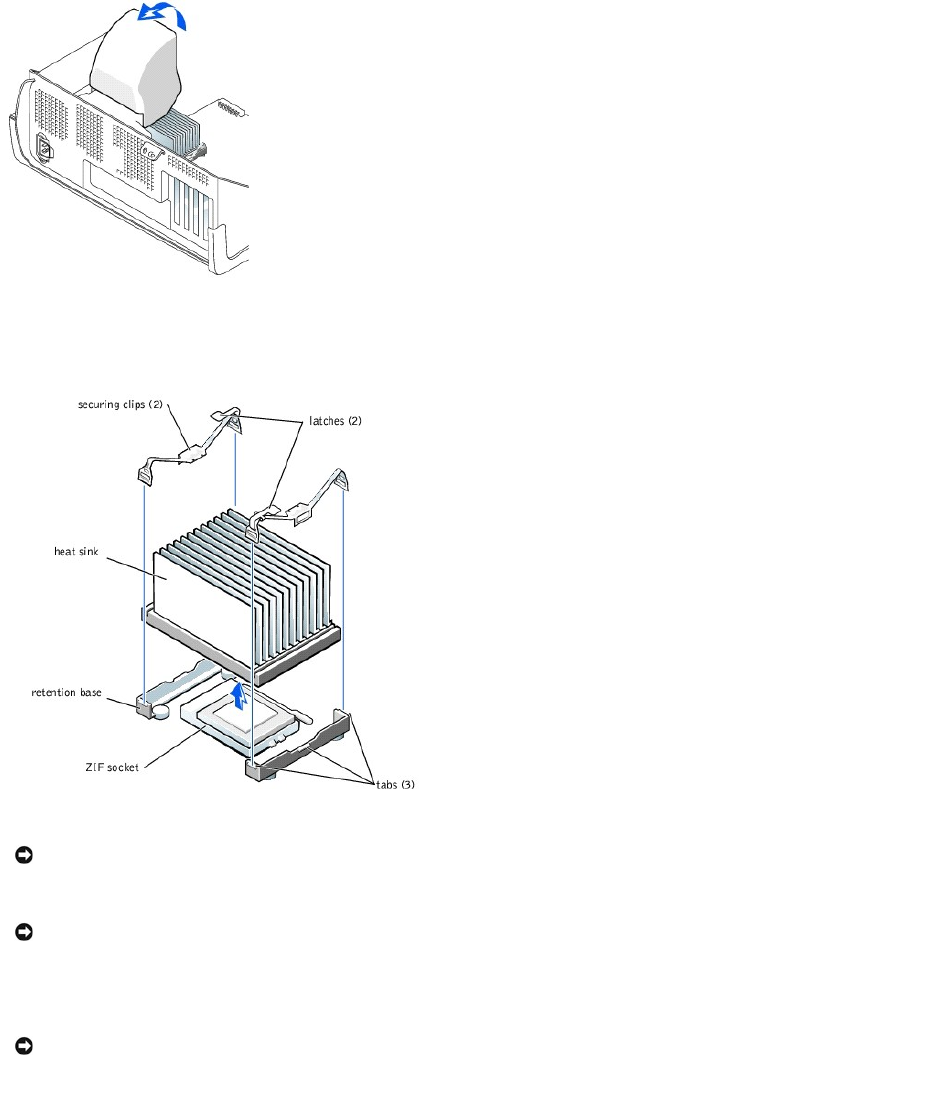 securing clips (2)

latches (2)

heat sink

retention base

ZIF socket

tabs (3)