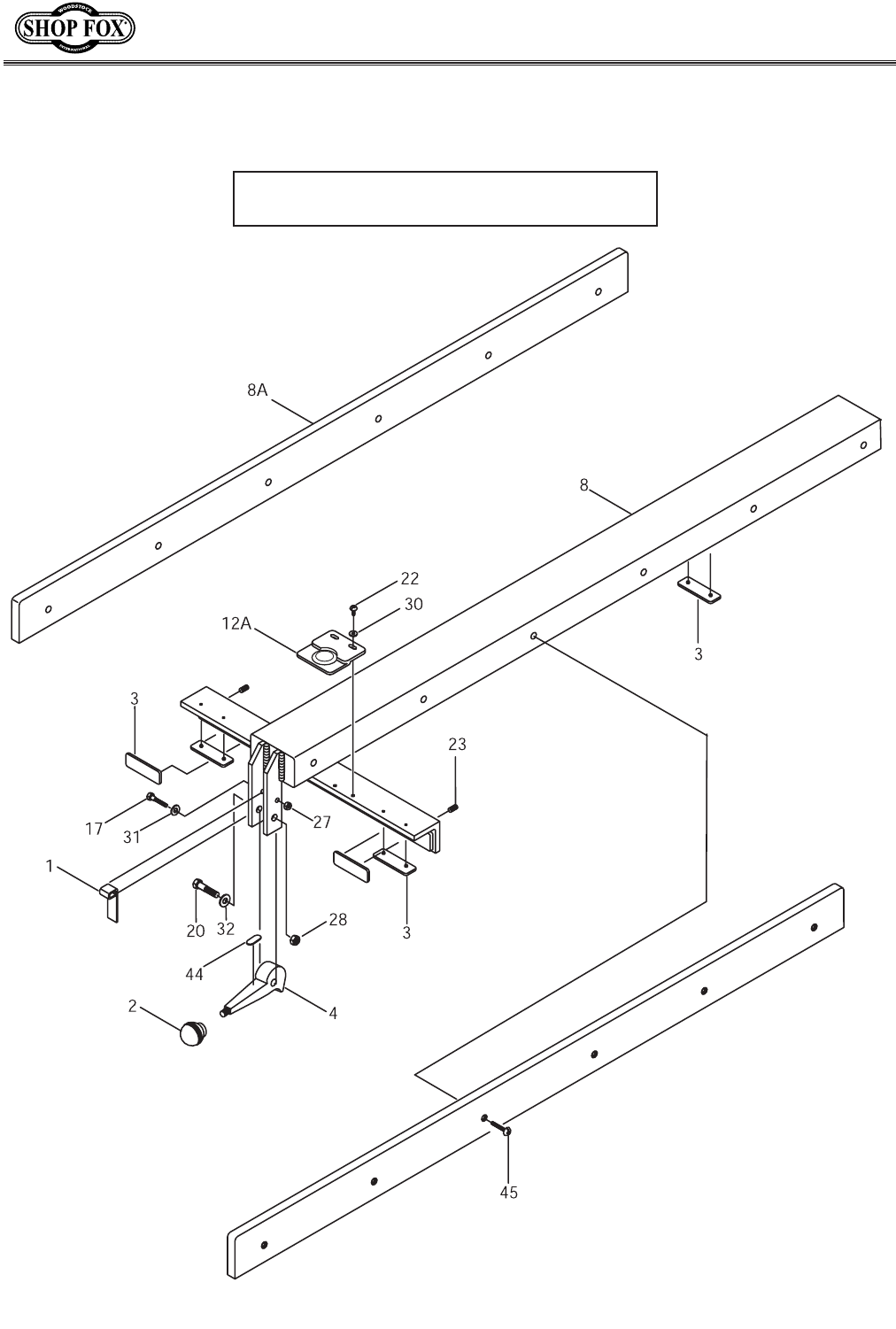 WOODSTOCK
SHOP FOX
INTERNATIONAL

8A

8

22

30

12A

3

3

23

17

31

27

1

20

32

28

3

44

4

2

45